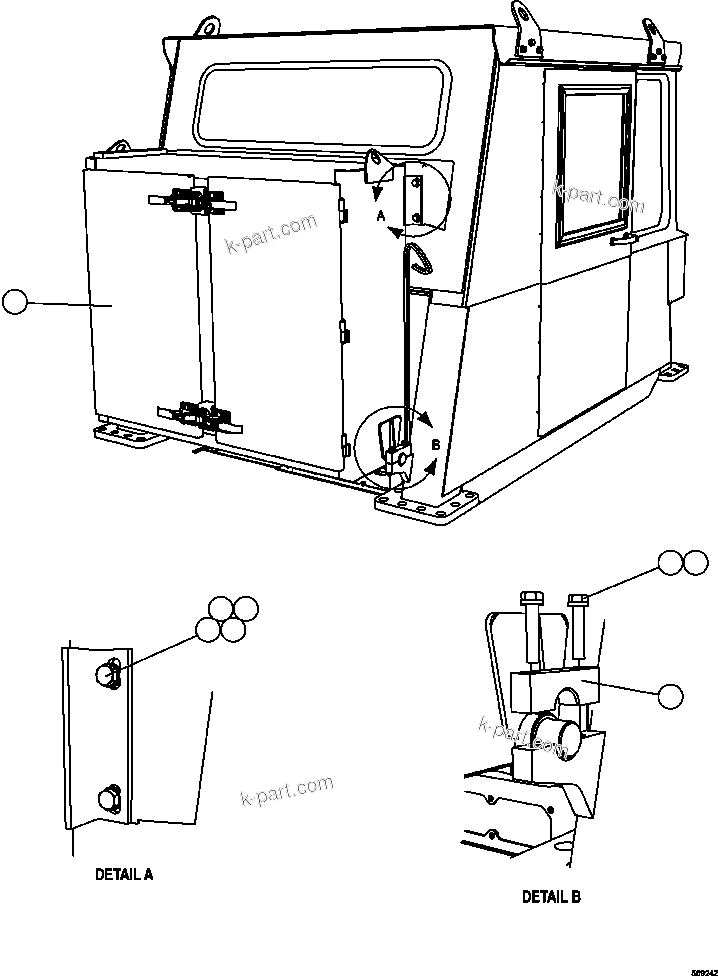 k-part.com

k-part.com

A

B

k-part.com

k-part.com

DETAIL A

DETAIL B

589242