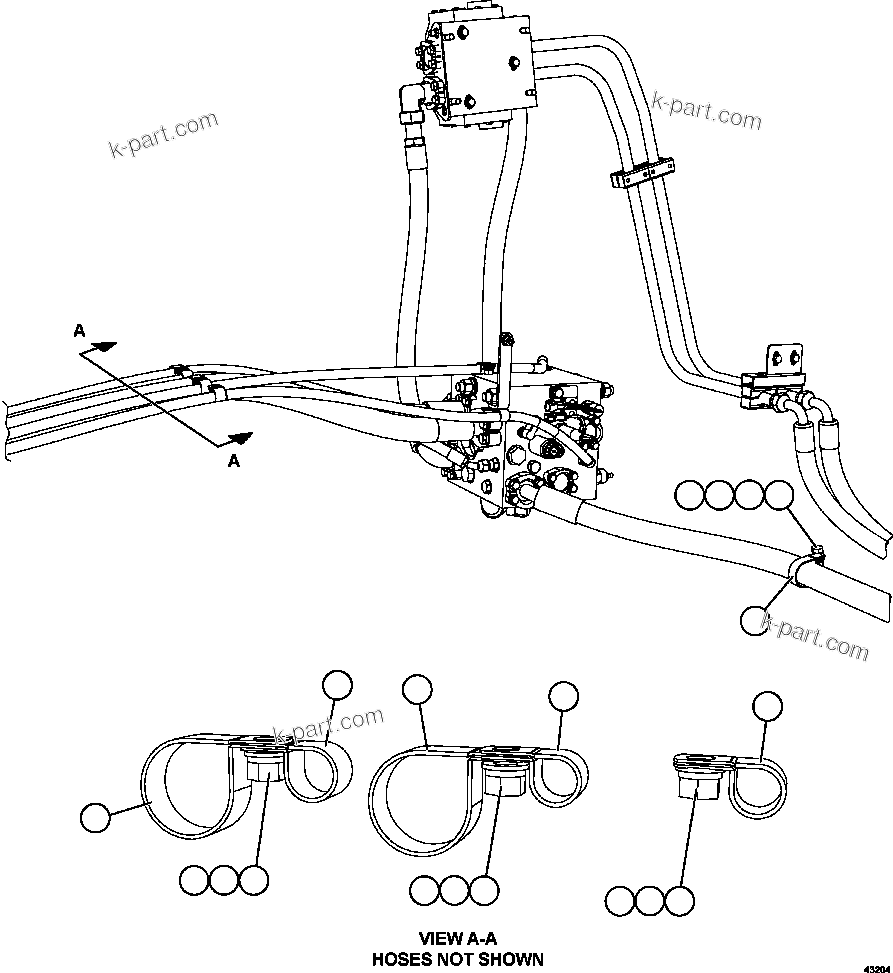 k-part.com

k-part.com

A

A

k-part.com

k-part.com

VIEW A-A
HOSES NOT SHOWN

43204