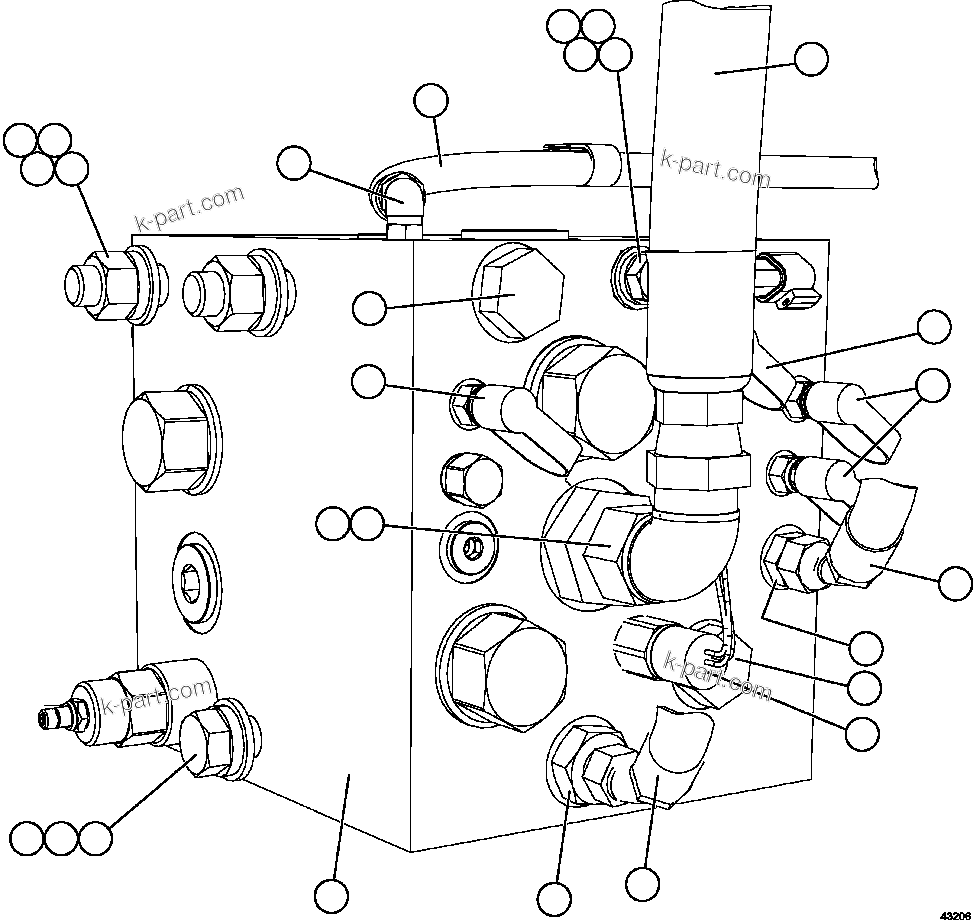 k-part.com

k-part.com

k-part.com

k-part.com

43206