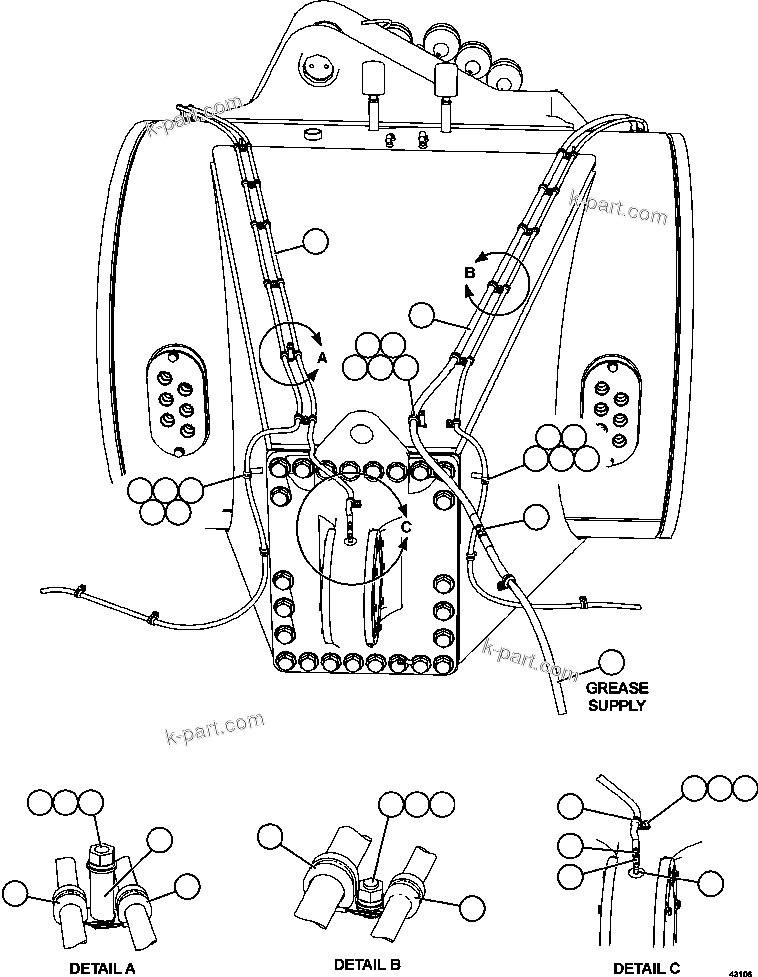 k-part.com
k-part.com
B
A
C
k-part.com
GREASE SUPPLY
k-part.com
DETAIL A
DETAIL B
DETAIL C
43106