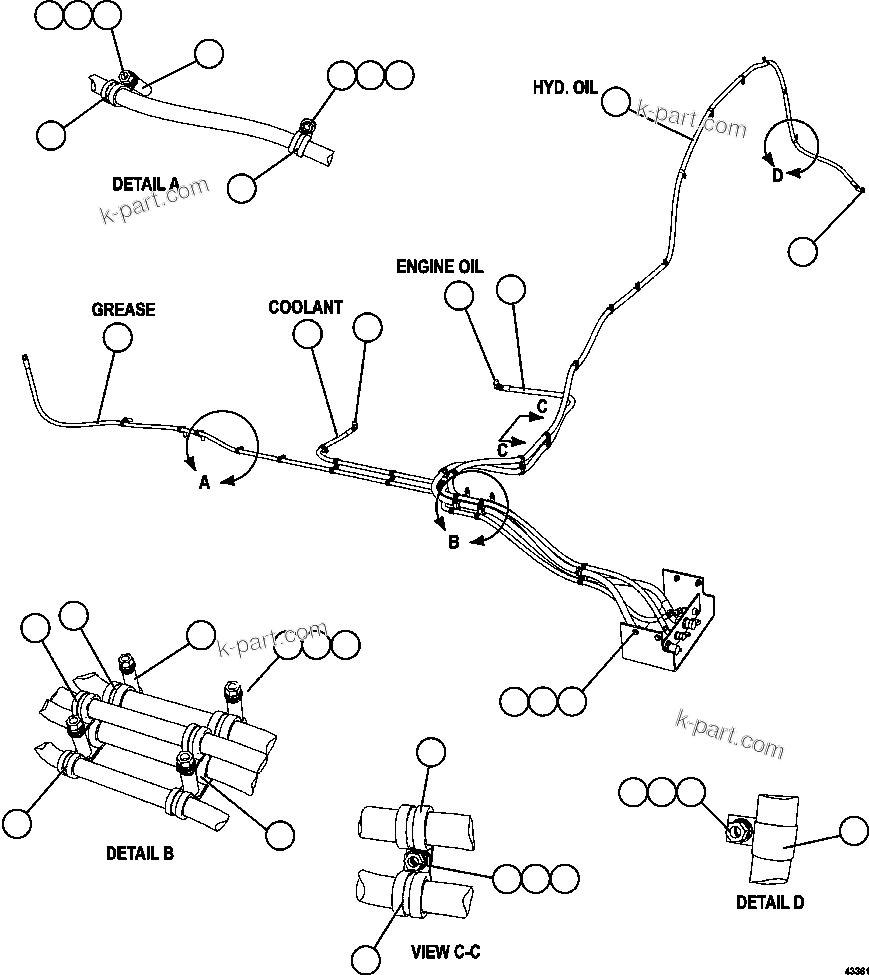 DETAIL A
k-part.com
HYD. OIL
k-part.com
D
ENGINE OIL
GREASE
COOLANT
C
C
A
B
k-part.com
k-part.com
DETAIL B
VIEW C-C
DETAIL D
43381