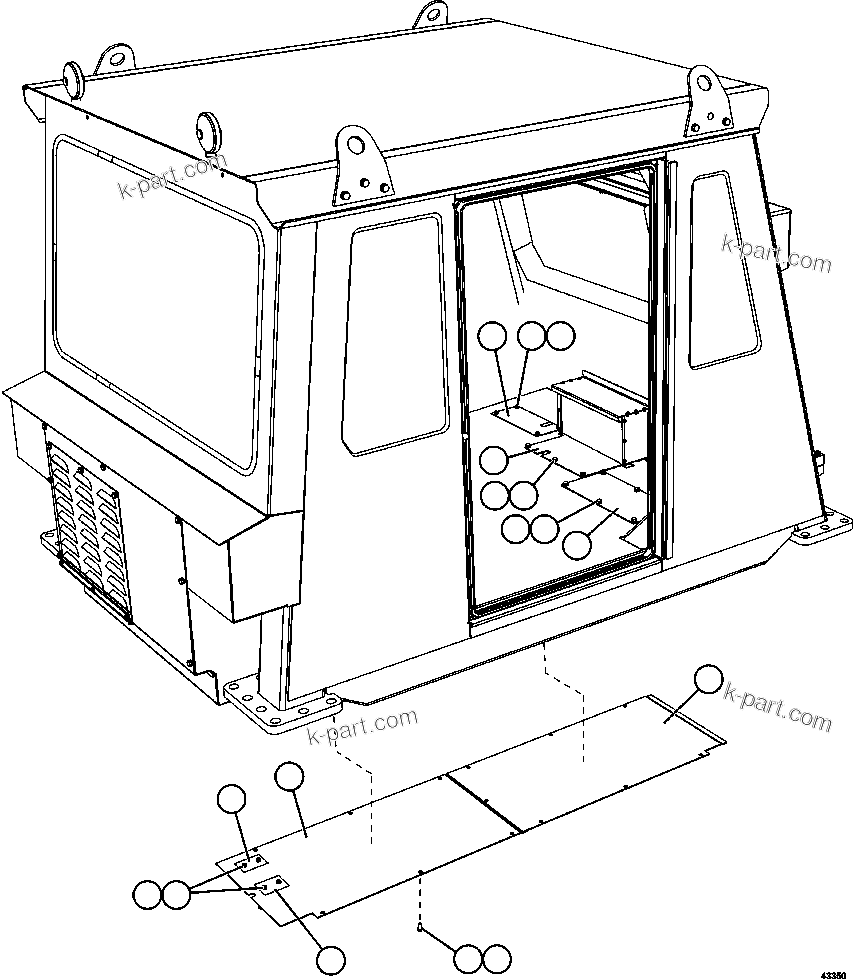 k-part.com
k-part.com
k-part.com
k-part.com
43350