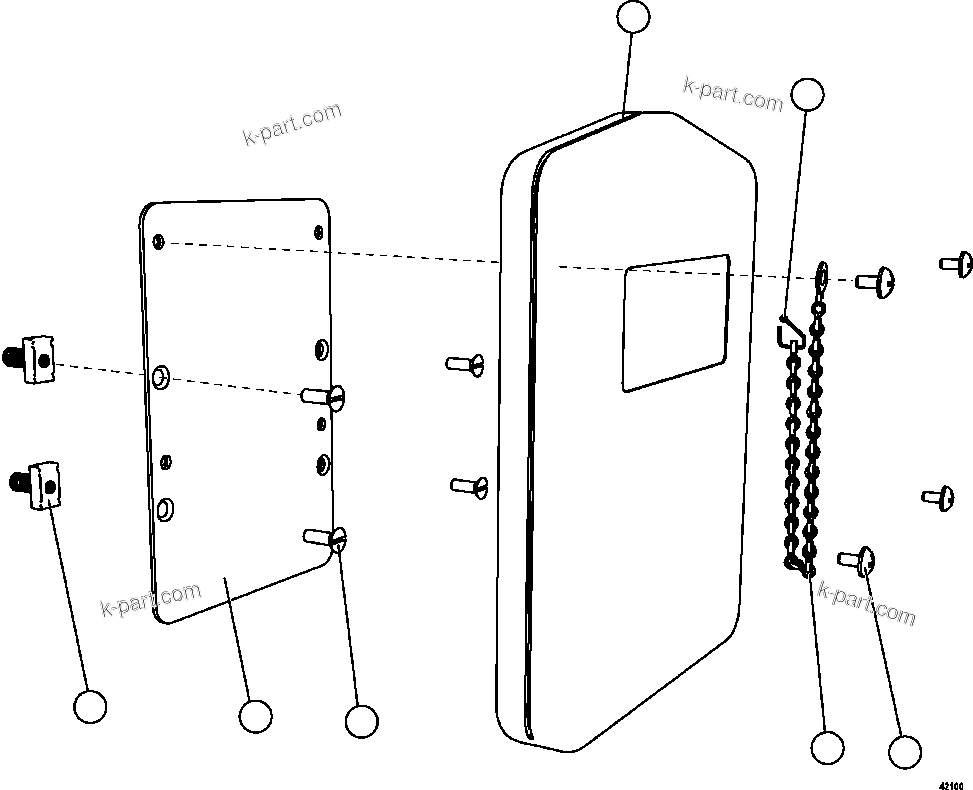 k-part.com

k-part.com

k-part.com

k-part.com

42100