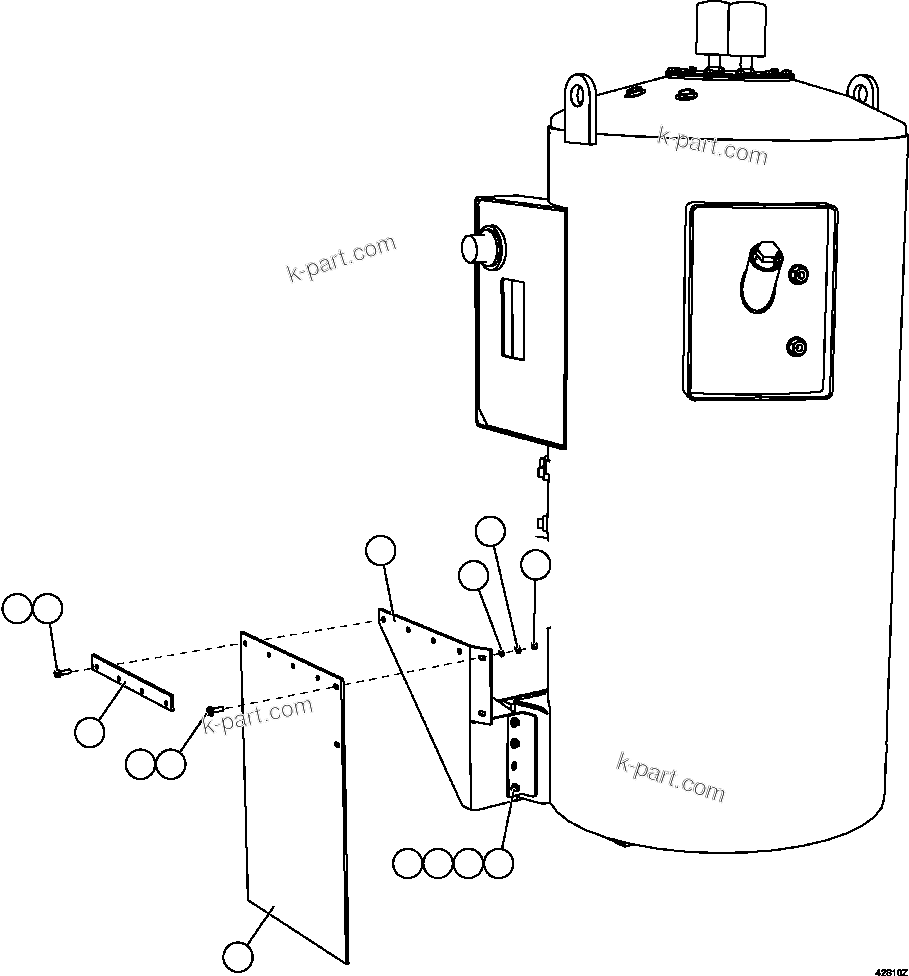 k-part.com

k-part.com

k-part.com

k-part.com

42810Z