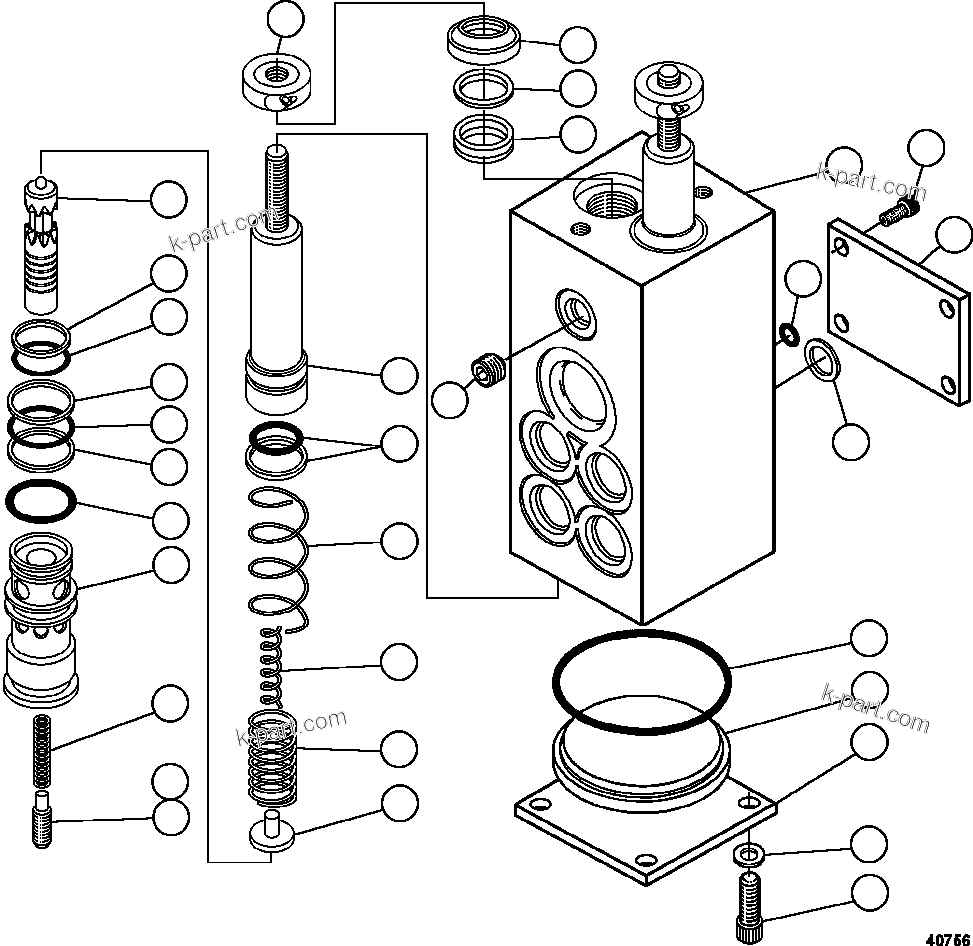 k-part.com
k-part.com
k-part.com
k-part.com
40756