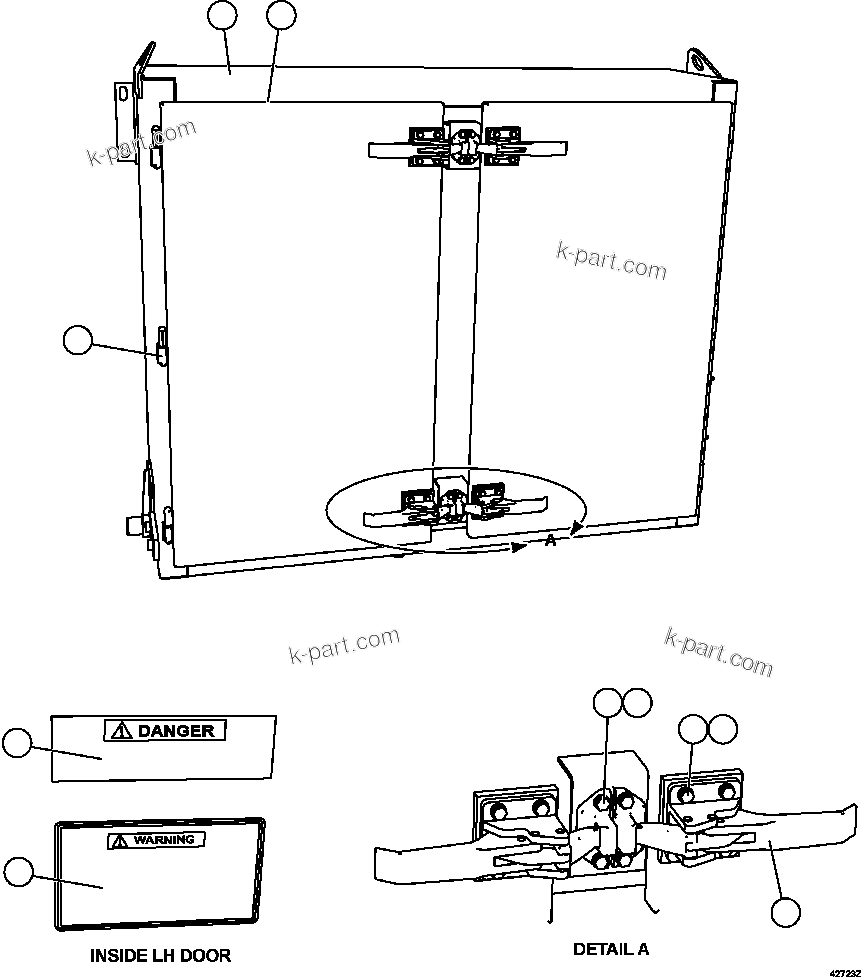 k-part.com

k-part.com

A

k-part.com

k-part.com

DANGER

WARNING

INSIDE LH DOOR

DETAIL A

427232