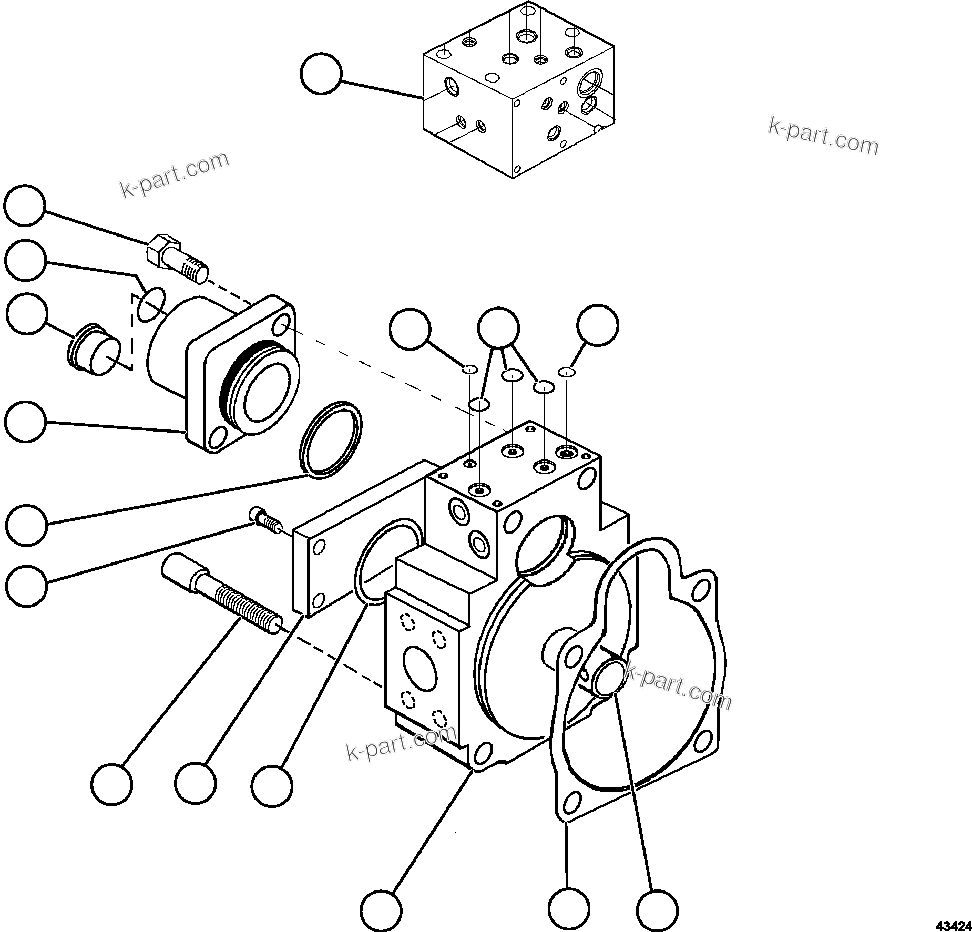 k-part.com

k-part.com

k-part.com

k-part.com

43424