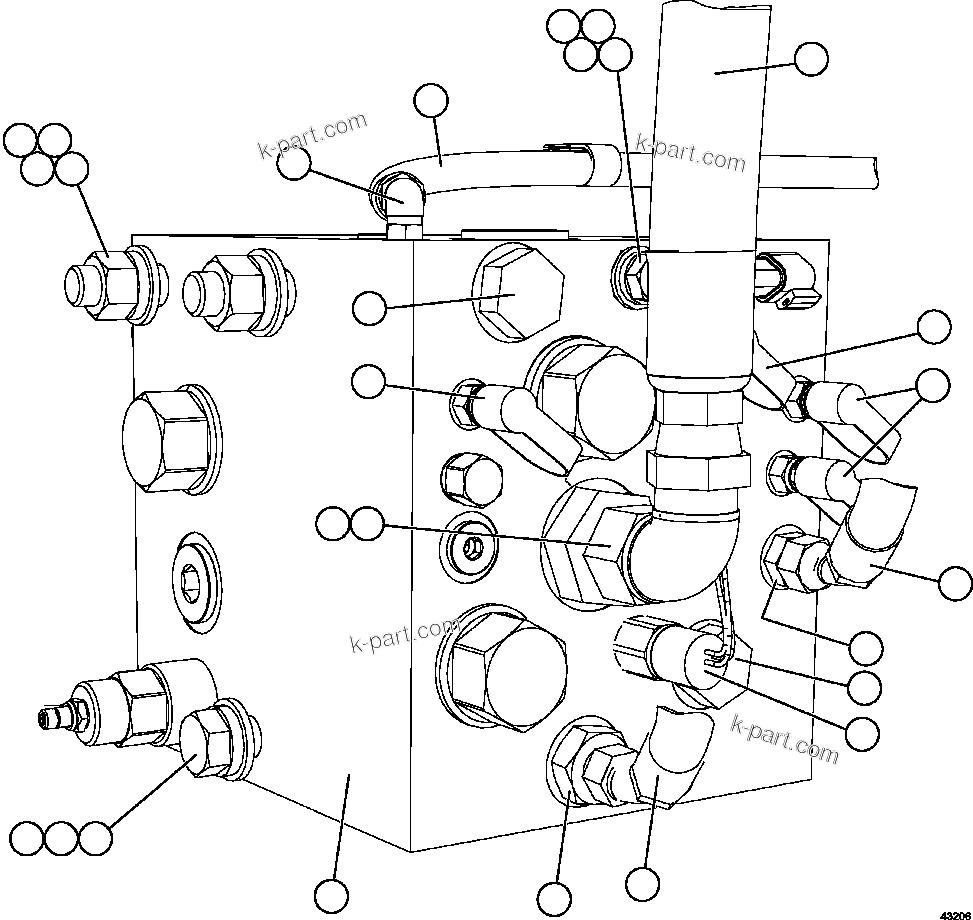 k-part.com
k-part.com
k-part.com
k-part.com
43206