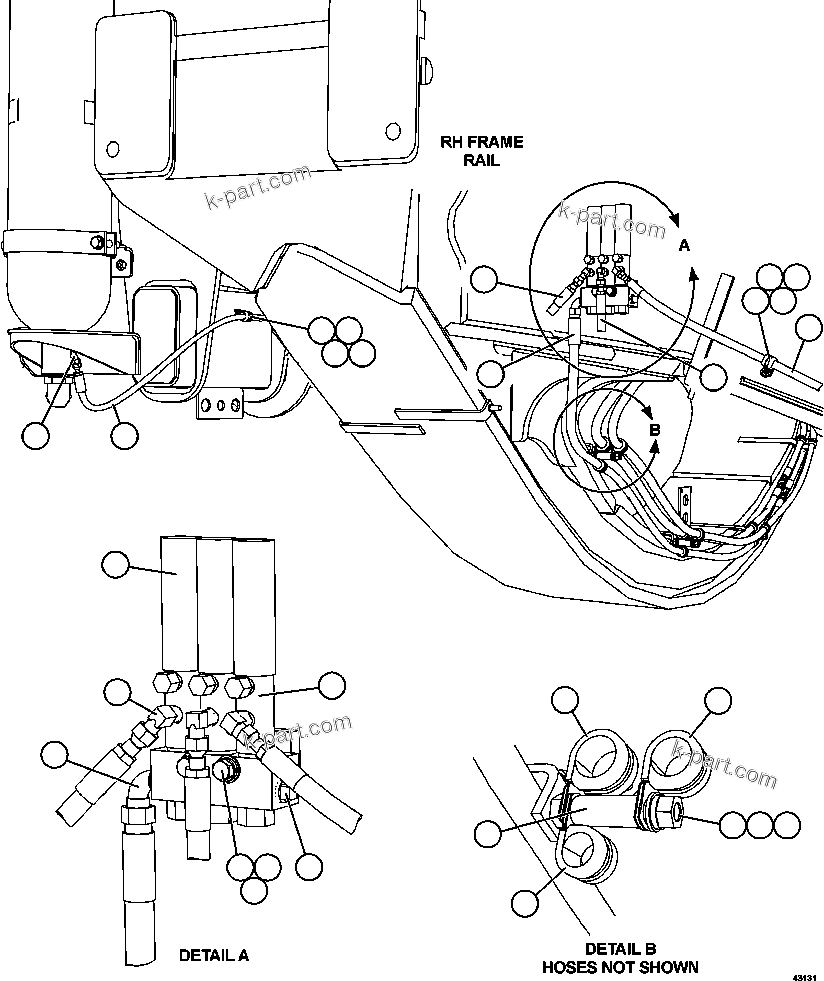 RH FRAME RAIL

k-part.com

k-part.com

A

B

k-part.com

k-part.com

DETAIL A

DETAIL B
HOSES NOT SHOWN

43131