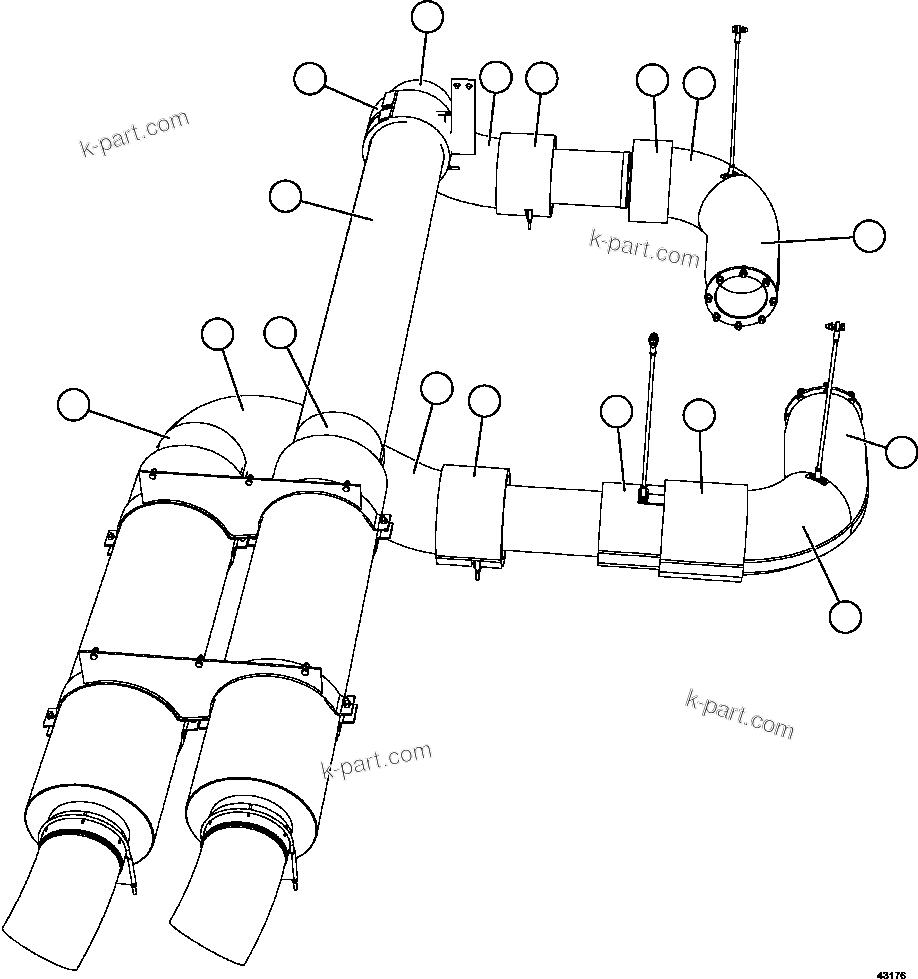 k-part.com
k-part.com
k-part.com
k-part.com
43176