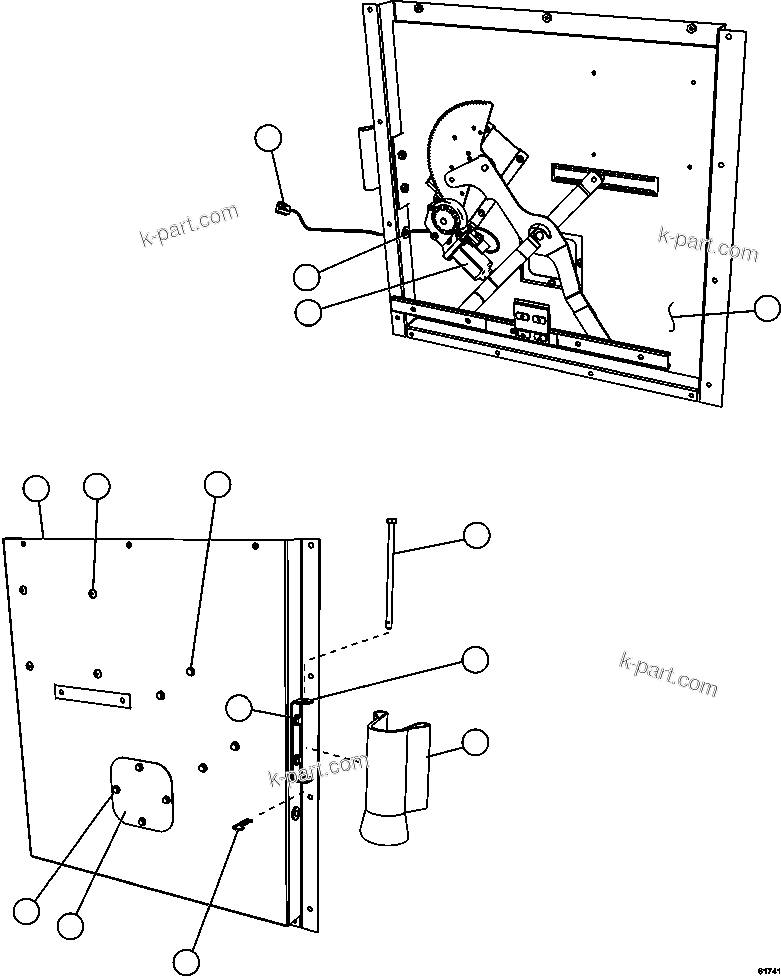 k-part.com

k-part.com

k-part.com

k-part.com

61741