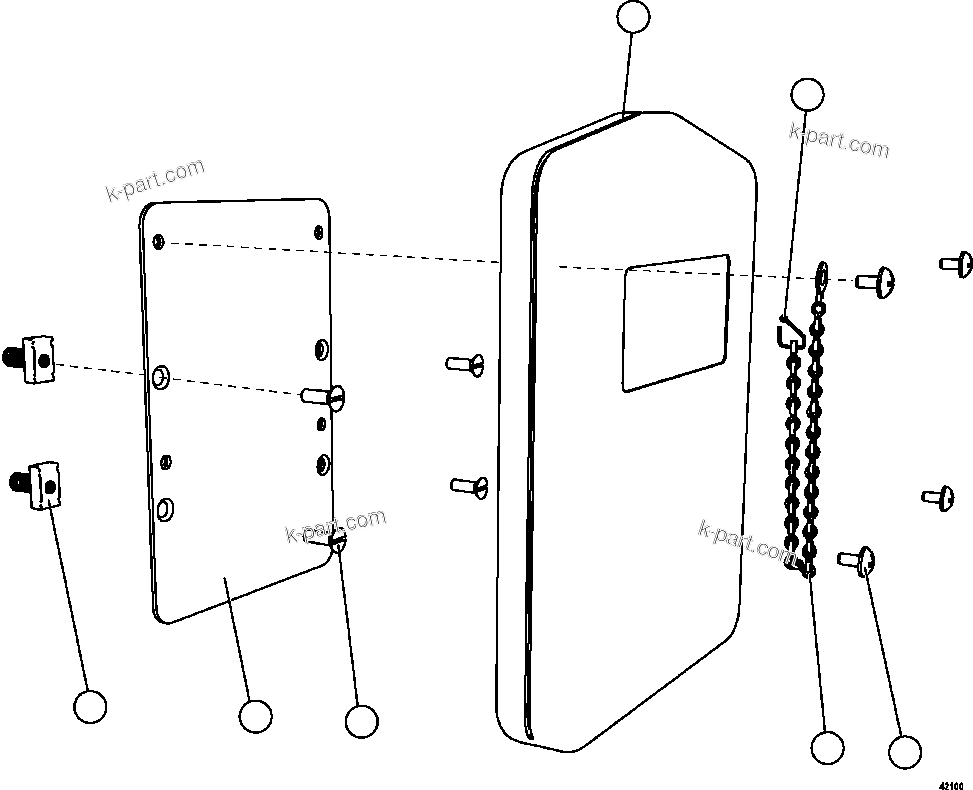 k-part.com

k-part.com

k-part.com

k-part.com

42100