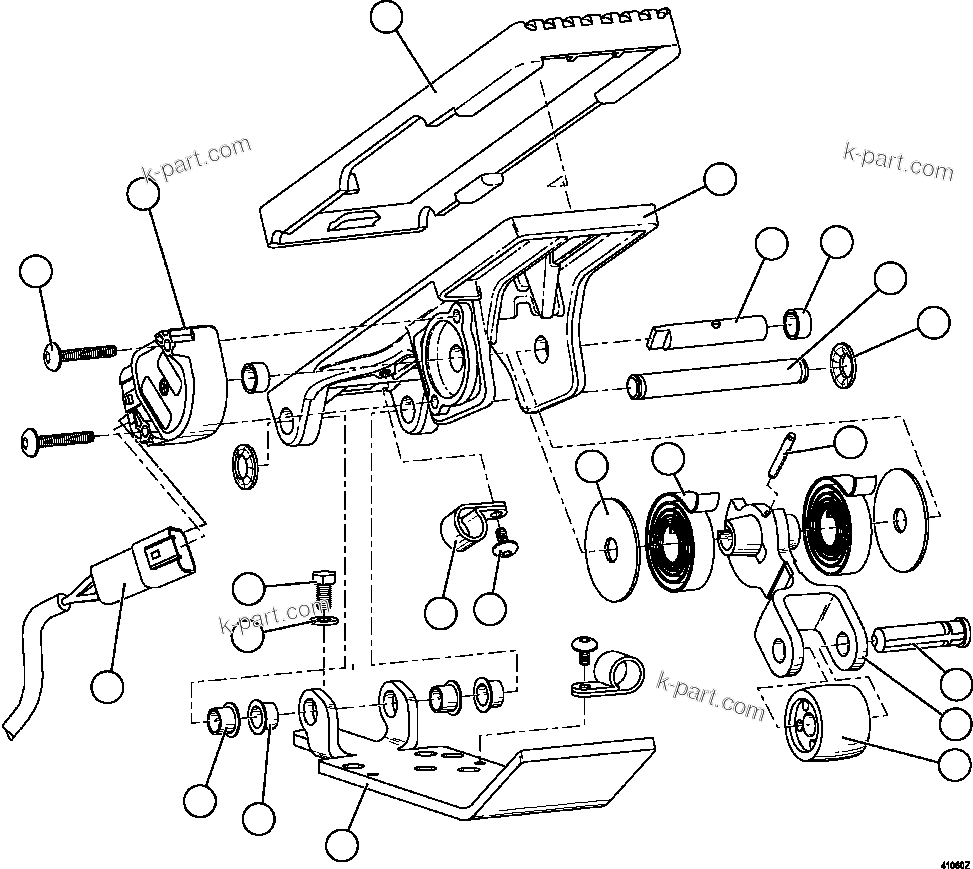 k-part.com
k-part.com
k-part.com
k-part.com
41060Z