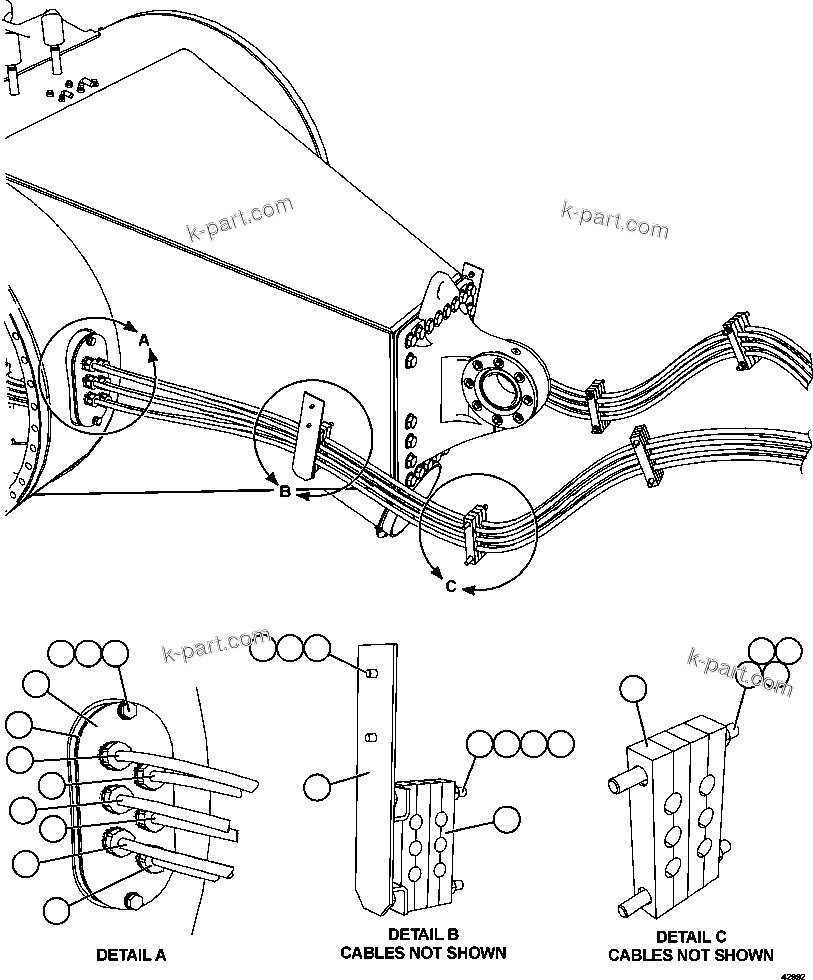 k-part.com
k-part.com
A
B
C
k-part.com
k-part.com
DETAIL A
DETAIL B
CABLES NOT SHOWN
DETAIL C
CABLES NOT SHOWN
42882