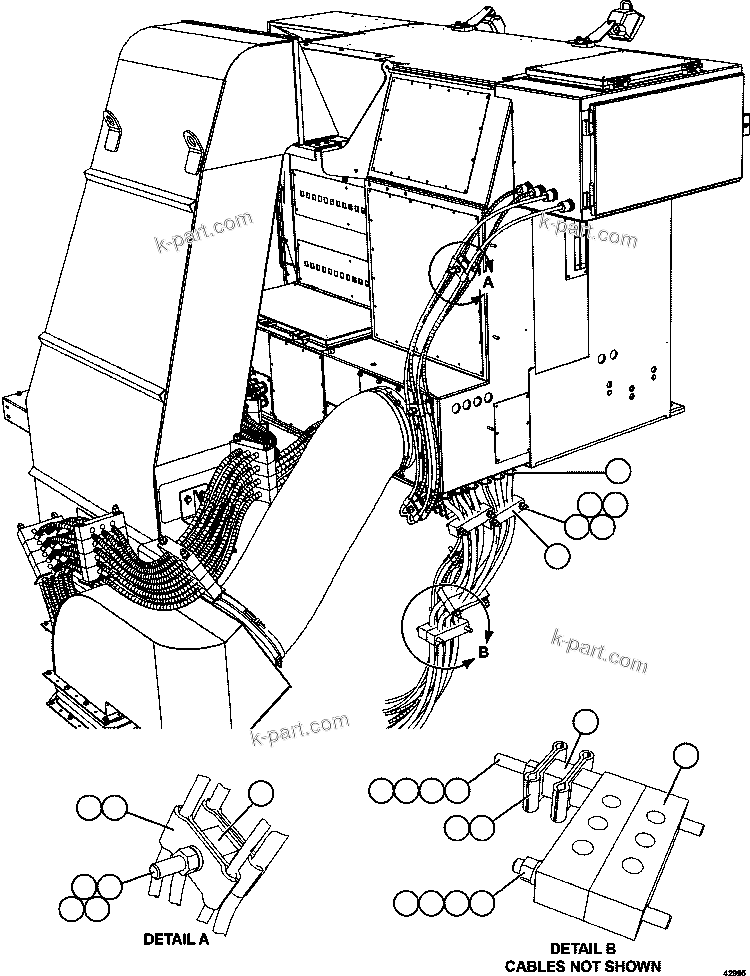 k-part.com

k-part.com

A

B

k-part.com

k-part.com

DETAIL A

DETAIL B
CABLES NOT SHOWN

42995