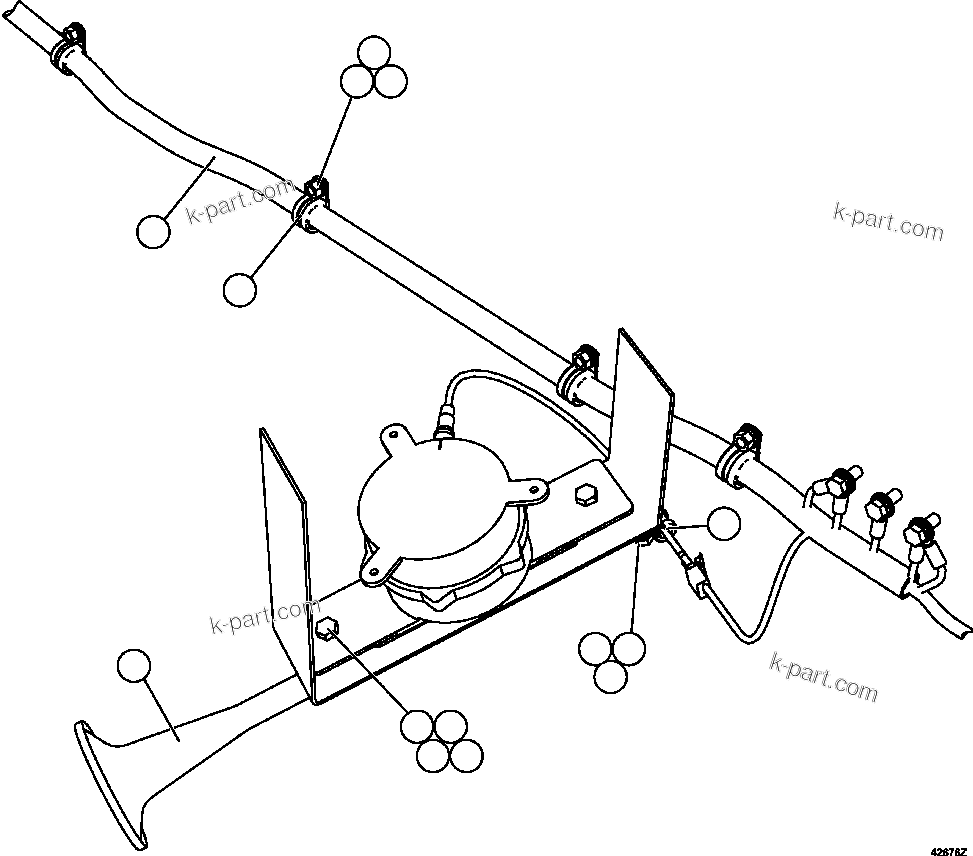 k-part.com

k-part.com

k-part.com

k-part.com

42678Z