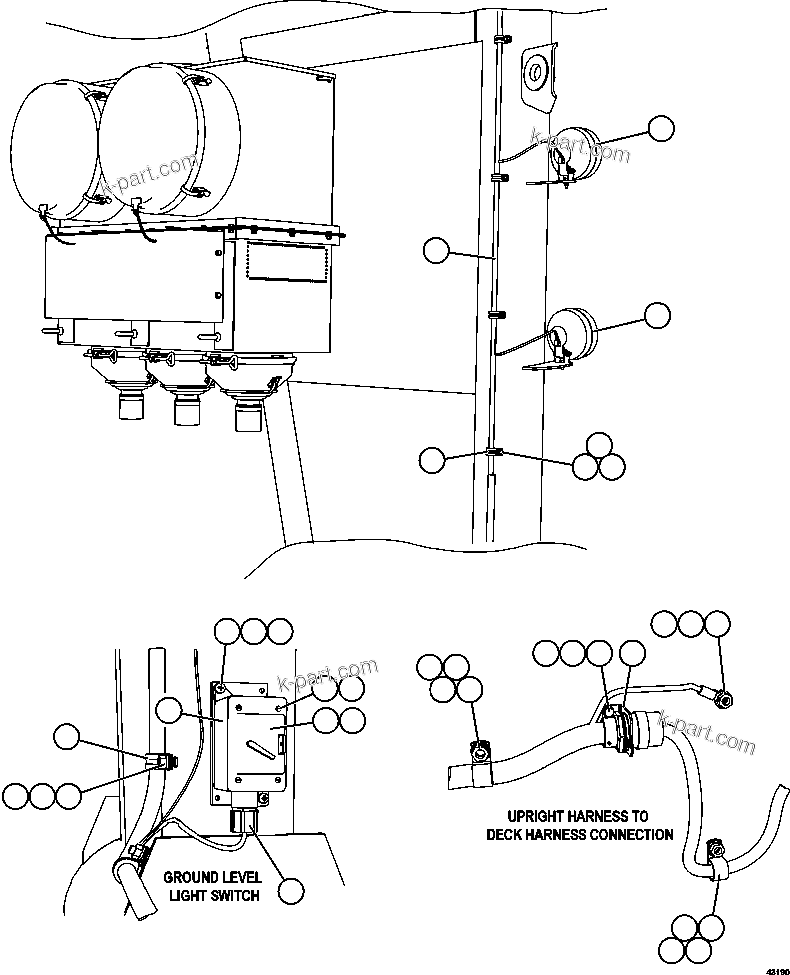 k-part.com

k-part.com

k-part.com

k-part.com

GROUND LEVEL LIGHT SWITCH

UPRIGHT HARNESS TO DECK HARNESS CONNECTION

43190