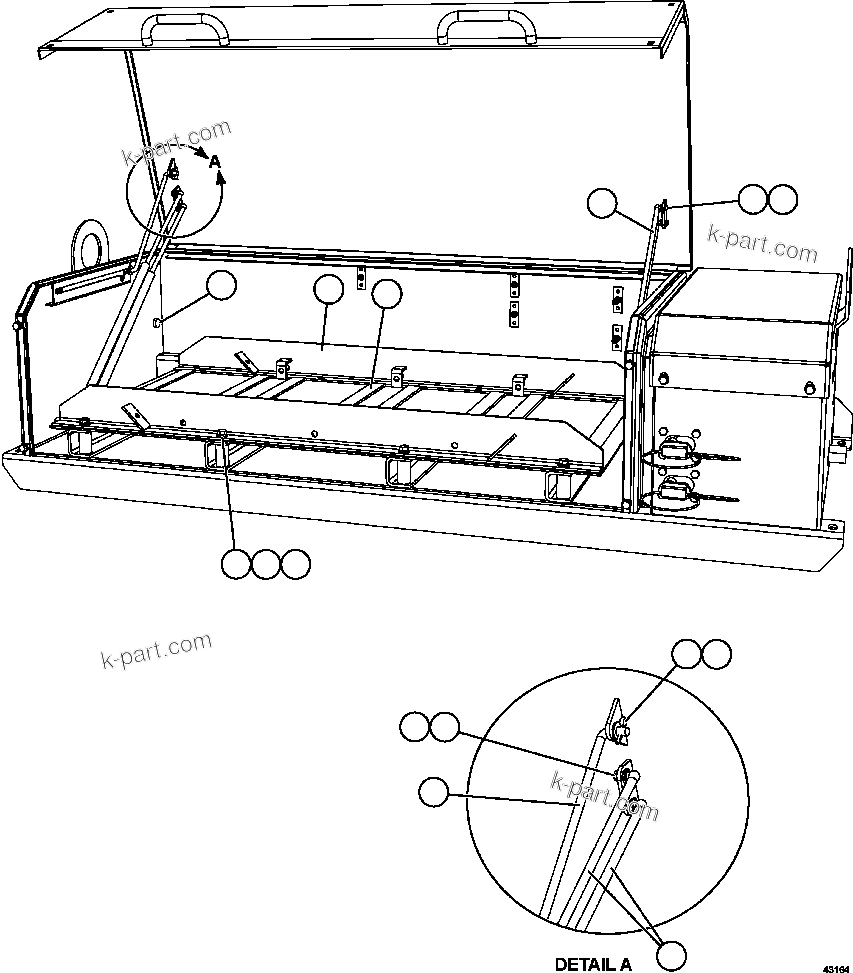 k-part.com
A
k-part.com
k-part.com
k-part.com
DETAIL A
43164