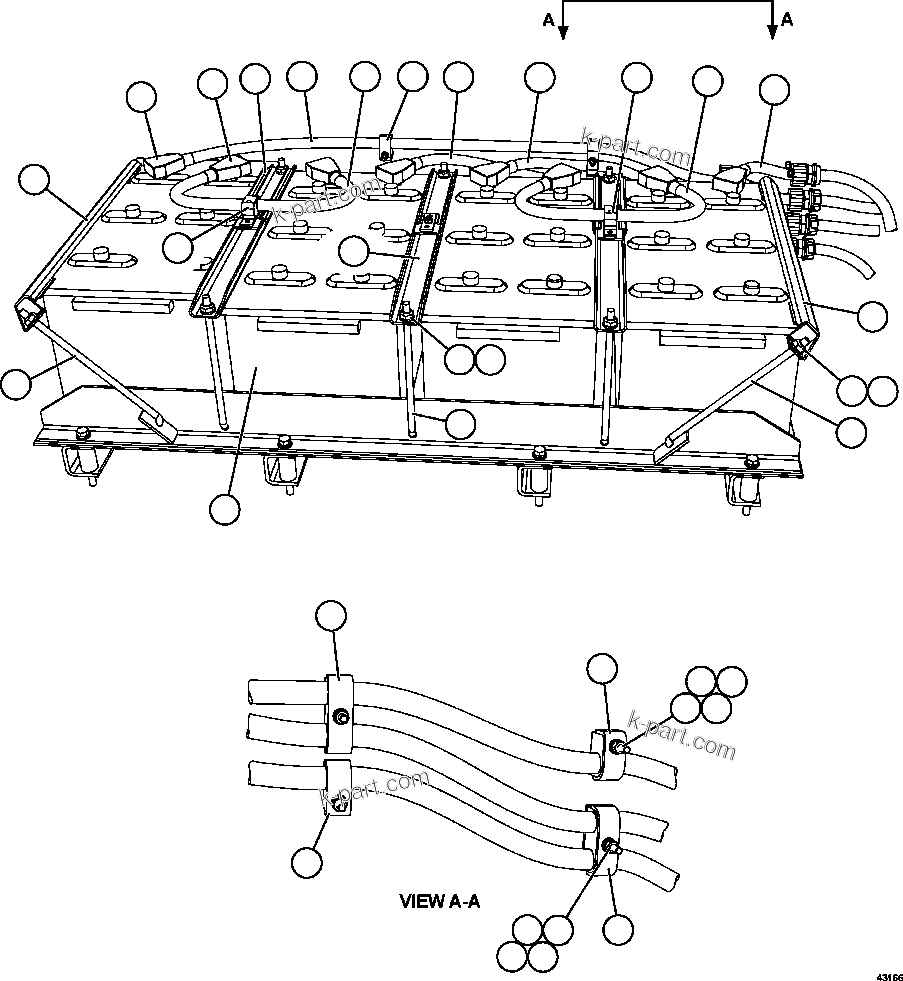 A
A
k-part.com
k-part.com
k-part.com
k-part.com
VIEW A-A
43166