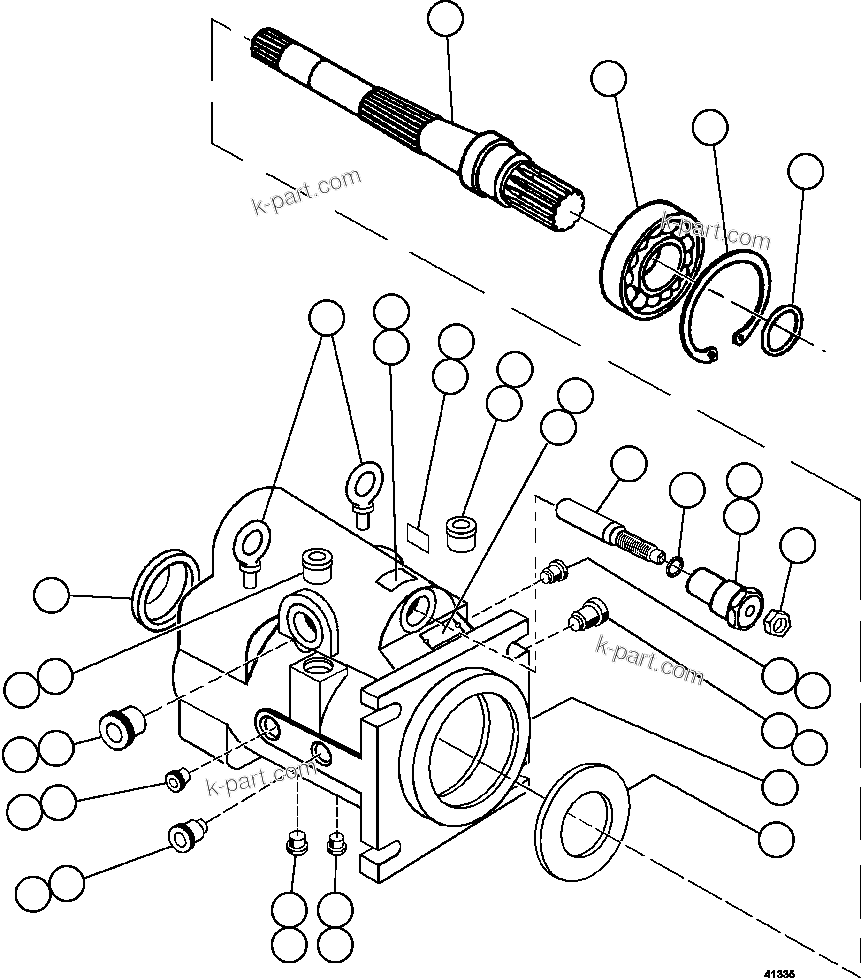 k-part.com
k-part.com
k-part.com
k-part.com
41336