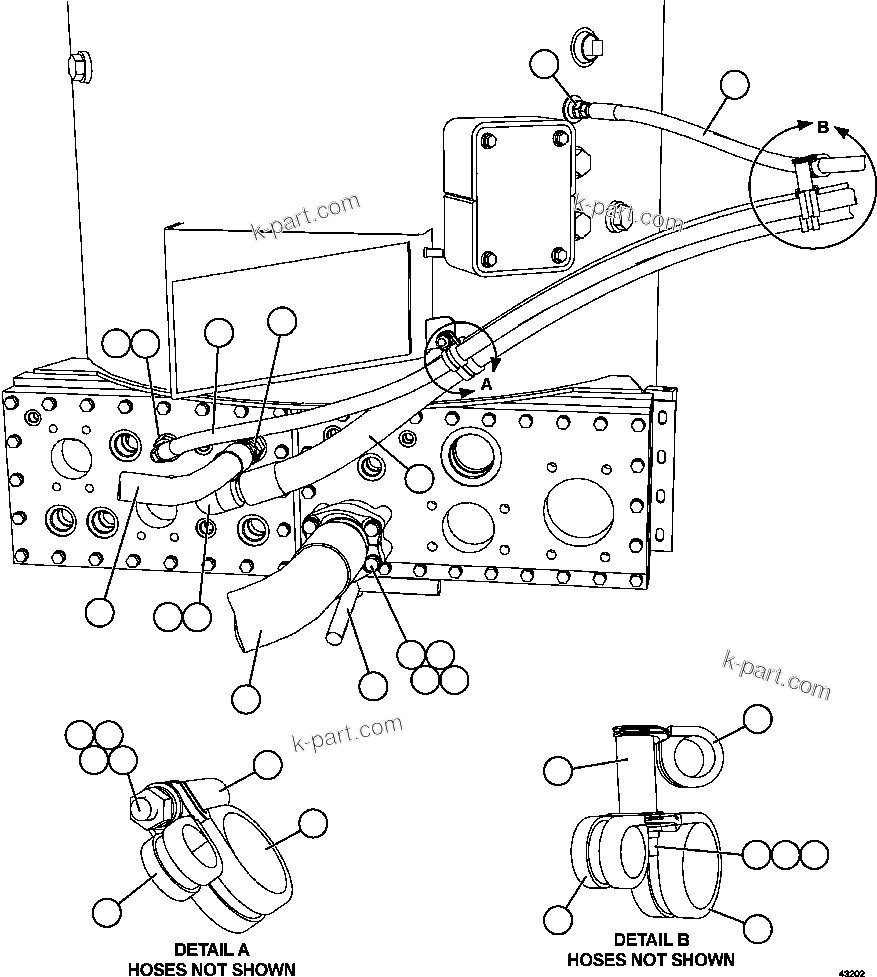 B
k-part.com
k-part.com
A
k-part.com
k-part.com
DETAIL A
HOSES NOT SHOWN
DETAIL B
HOSES NOT SHOWN
43202