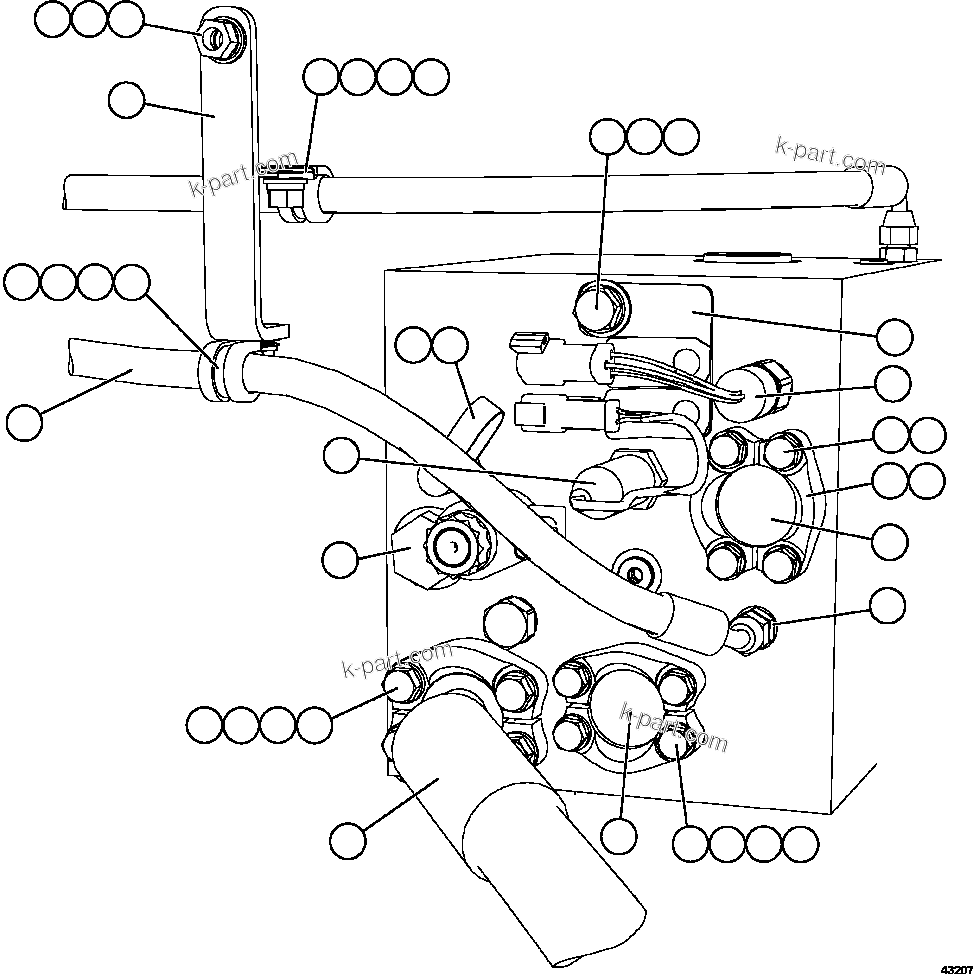 k-part.com

k-part.com

k-part.com

k-part.com

43207