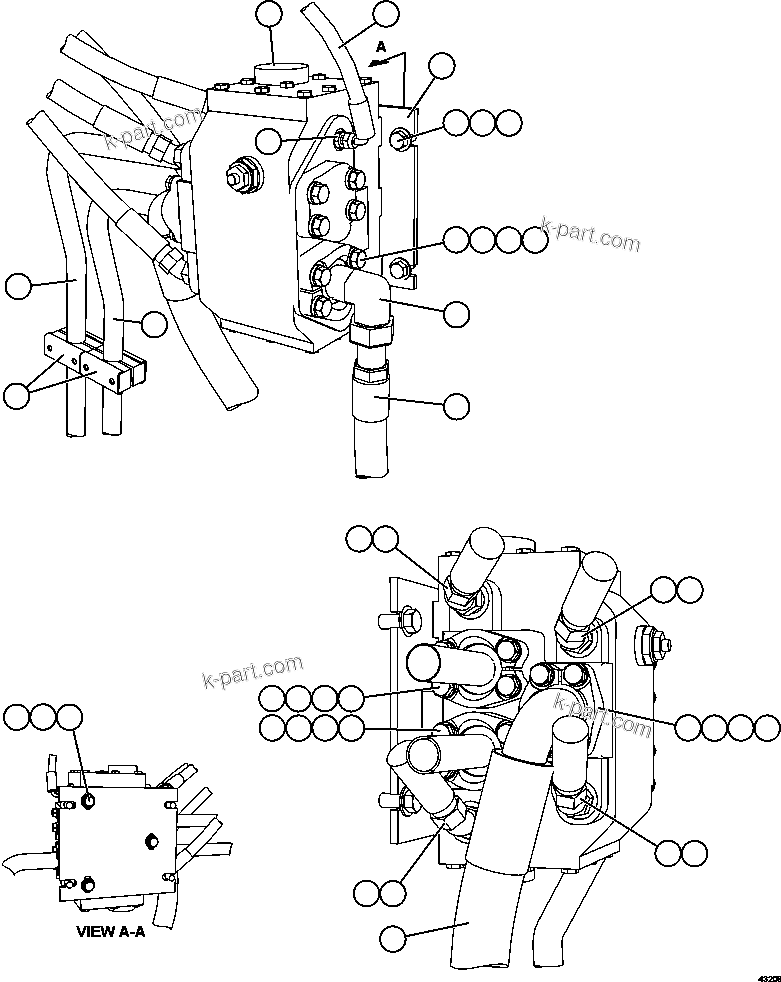 A

k-part.com

k-part.com

k-part.com

k-part.com

VIEW A-A

43208