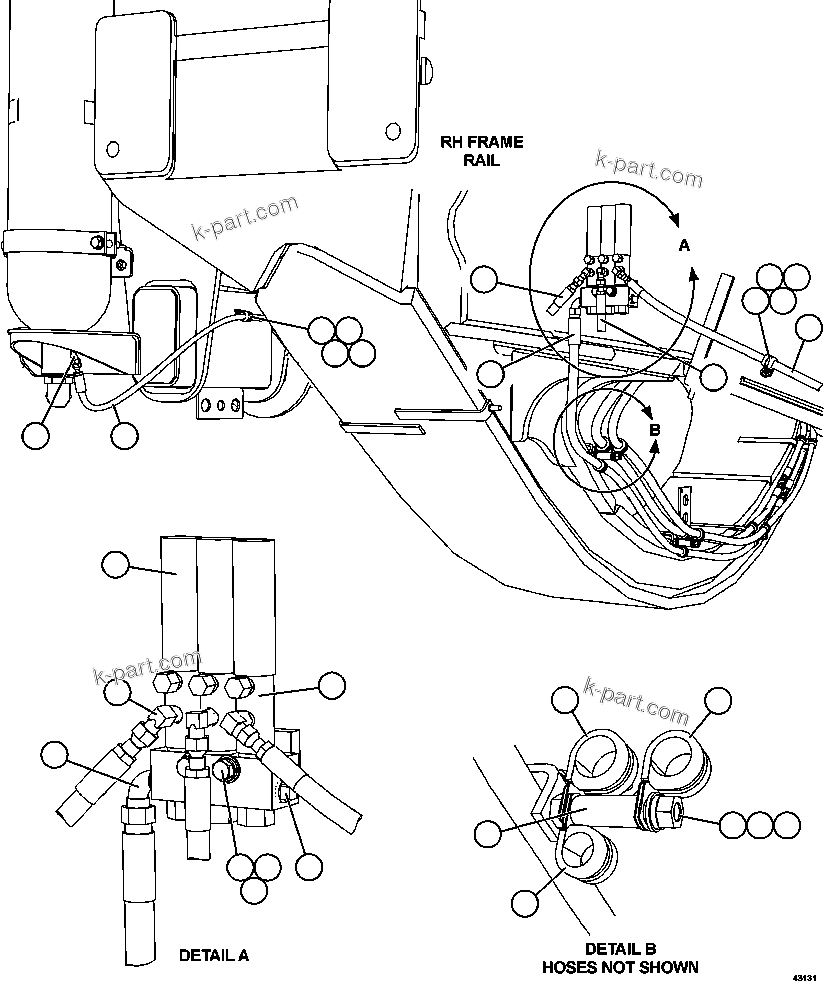 RH FRAME RAIL

k-part.com

k-part.com

A

B

k-part.com

k-part.com

DETAIL A

DETAIL B
HOSES NOT SHOWN

43131