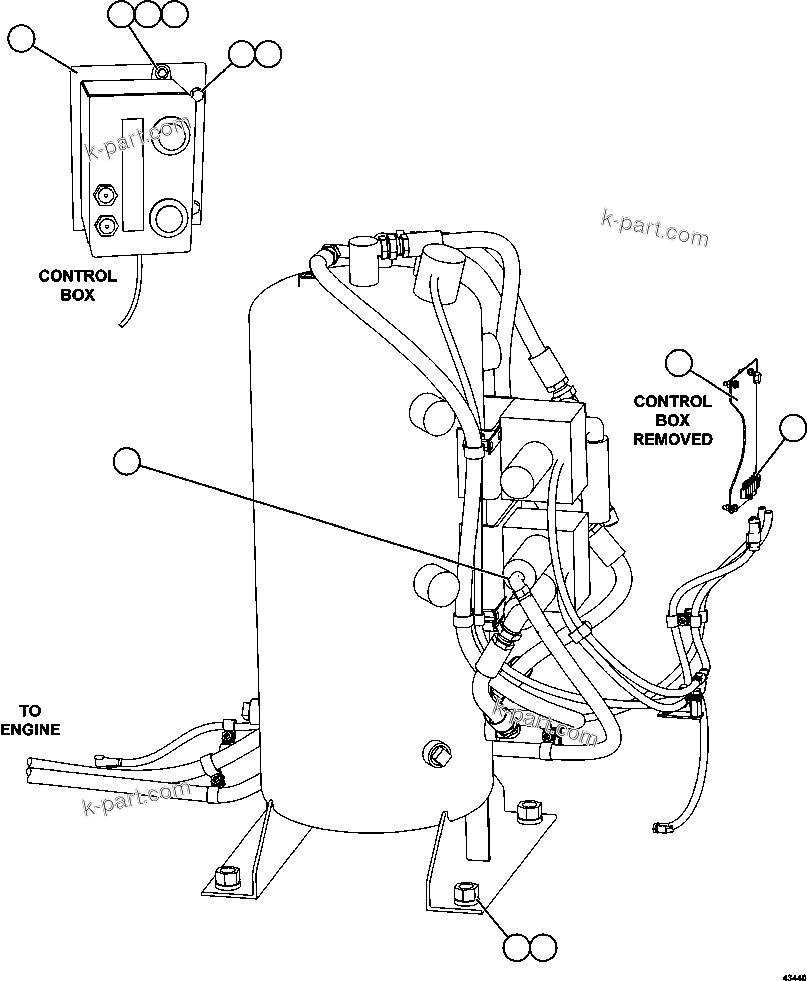 k-part.com

k-part.com

CONTROL BOX

CONTROL BOX REMOVED

TO ENGINE

k-part.com

k-part.com

43440