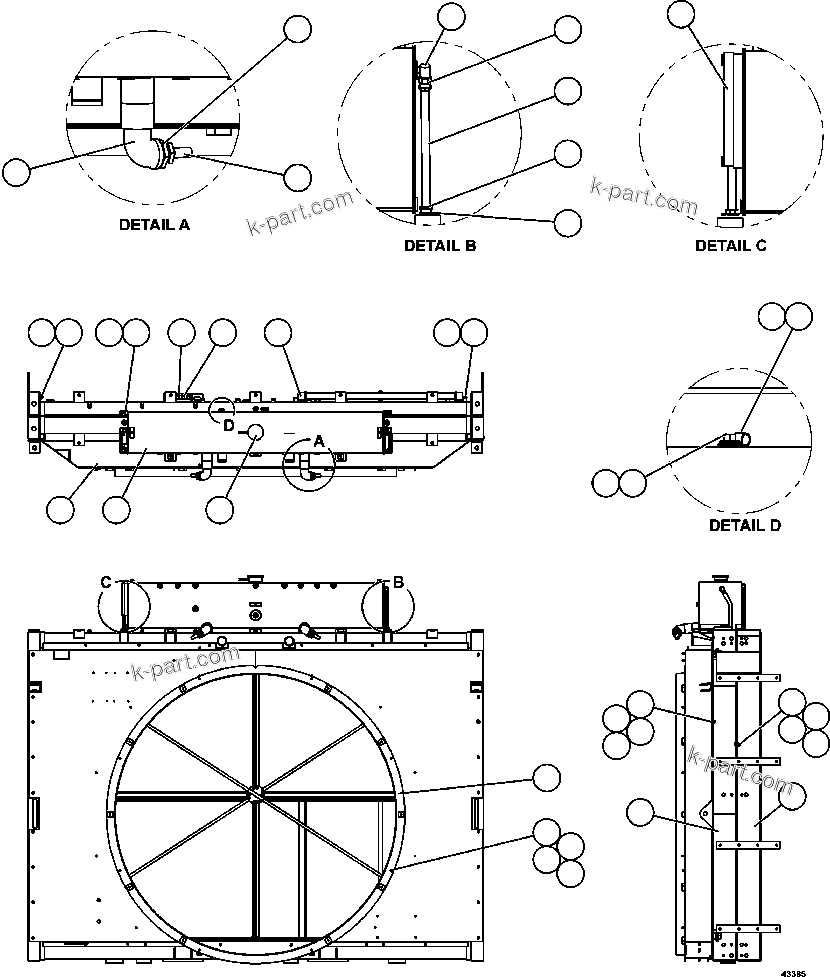 DETAIL A

k-part.com

DETAIL B

k-part.com

DETAIL C

D

A

DETAIL D

C

B

k-part.com

k-part.com

43385