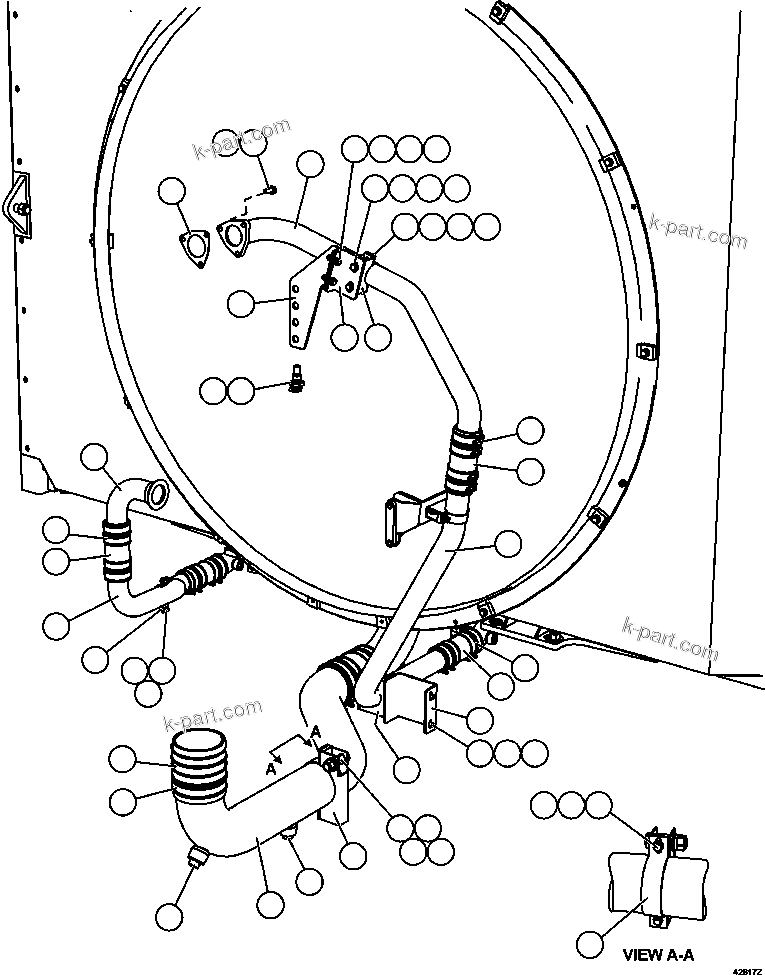 k-part.com
k-part.com
k-part.com
k-part.com
A
A
VIEW A-A
428172