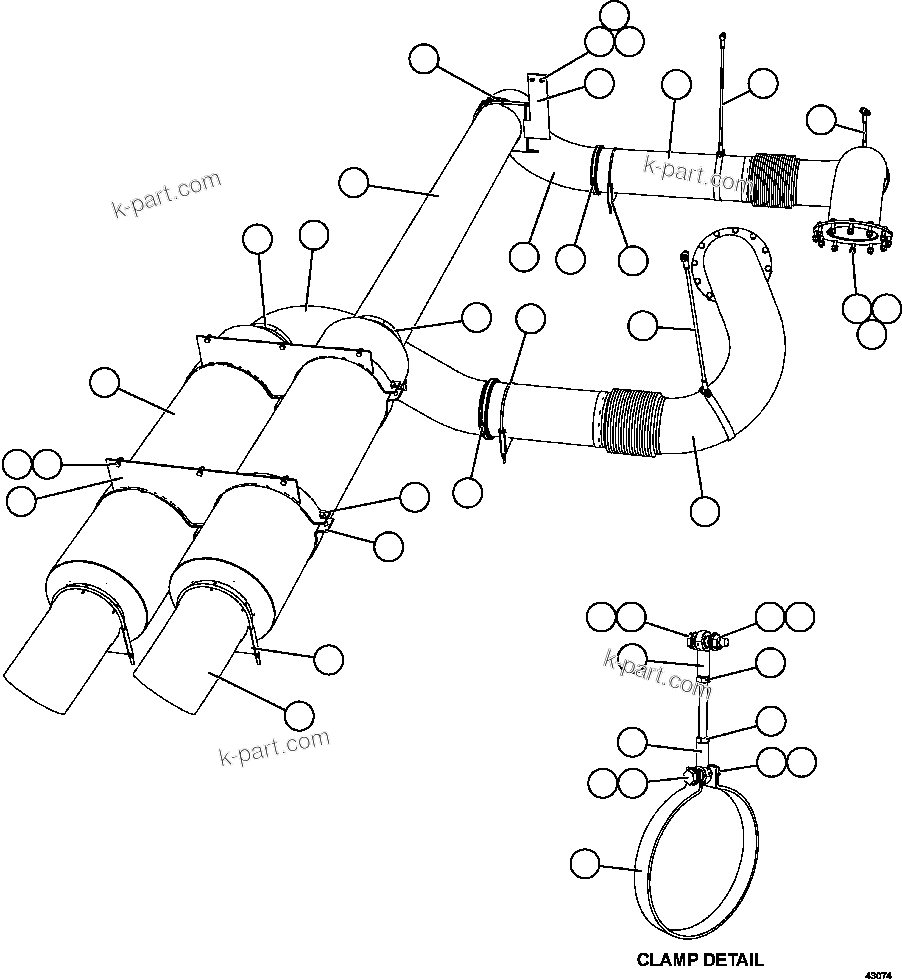 k-part.com

k-part.com

k-part.com

k-part.com

CLAMP DETAIL

43074