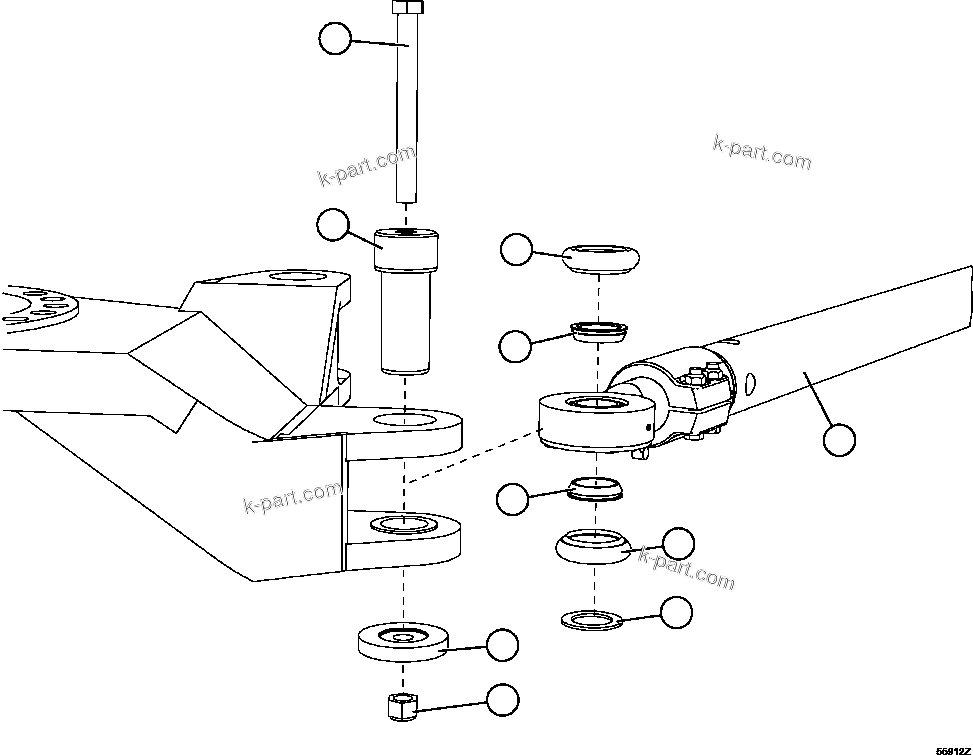 k-part.com

k-part.com

k-part.com

k-part.com

56912Z