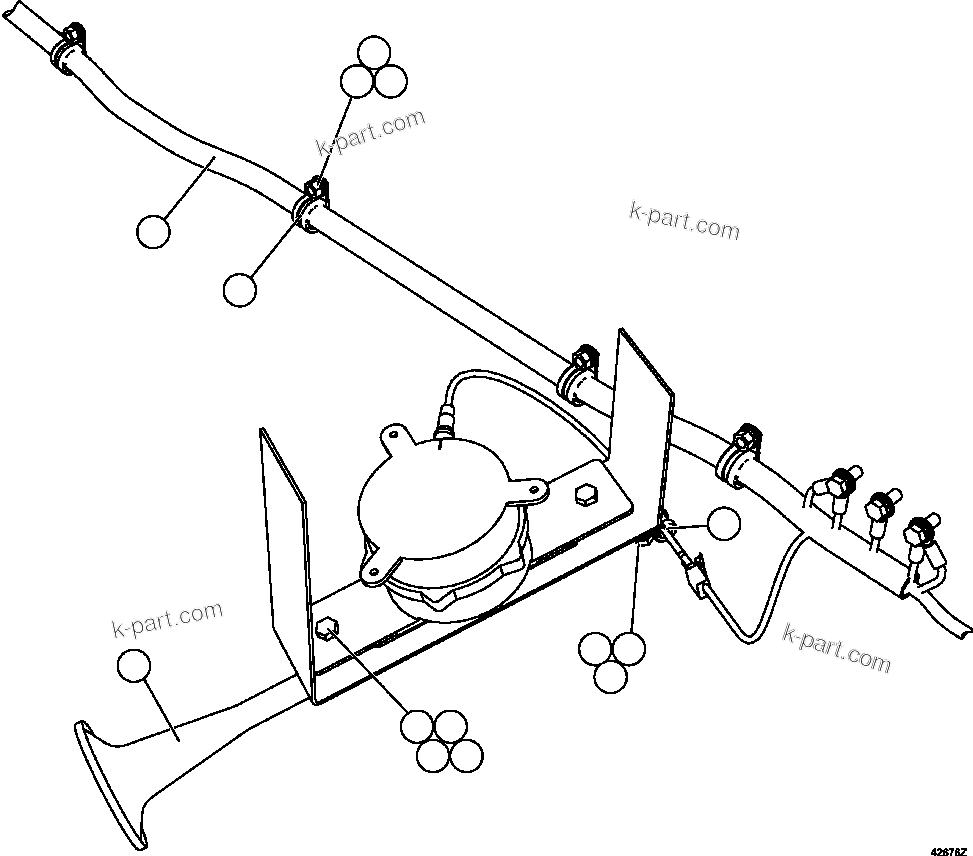 k-part.com

k-part.com

k-part.com

k-part.com

42678Z