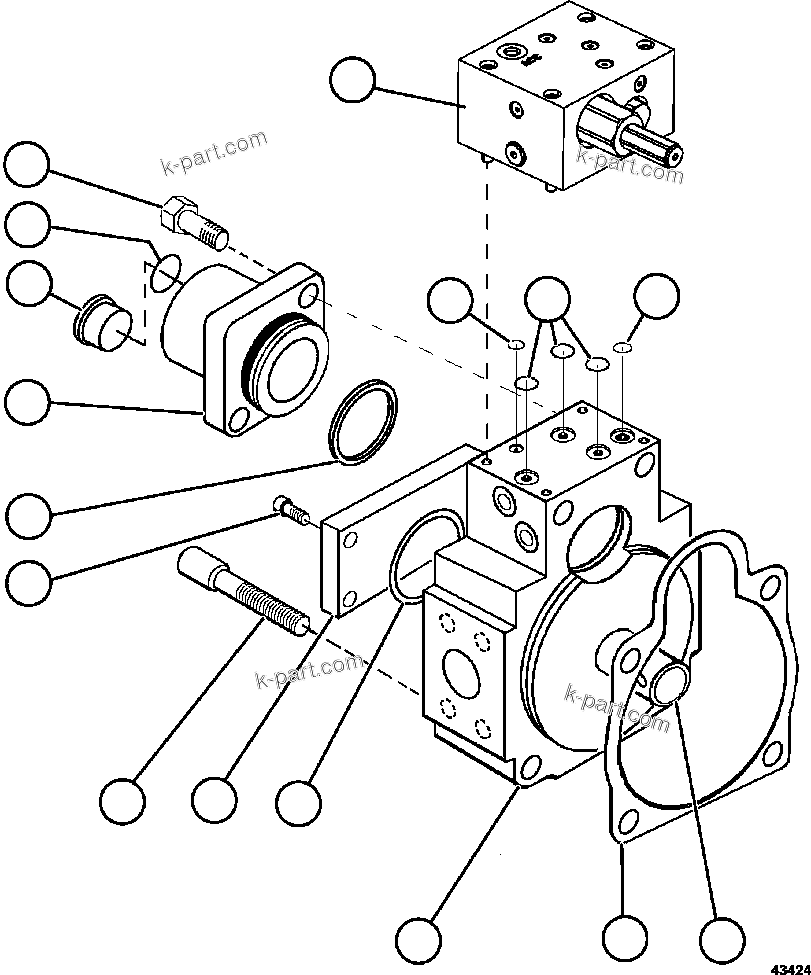 k-part.com
k-part.com
k-part.com
k-part.com
43424