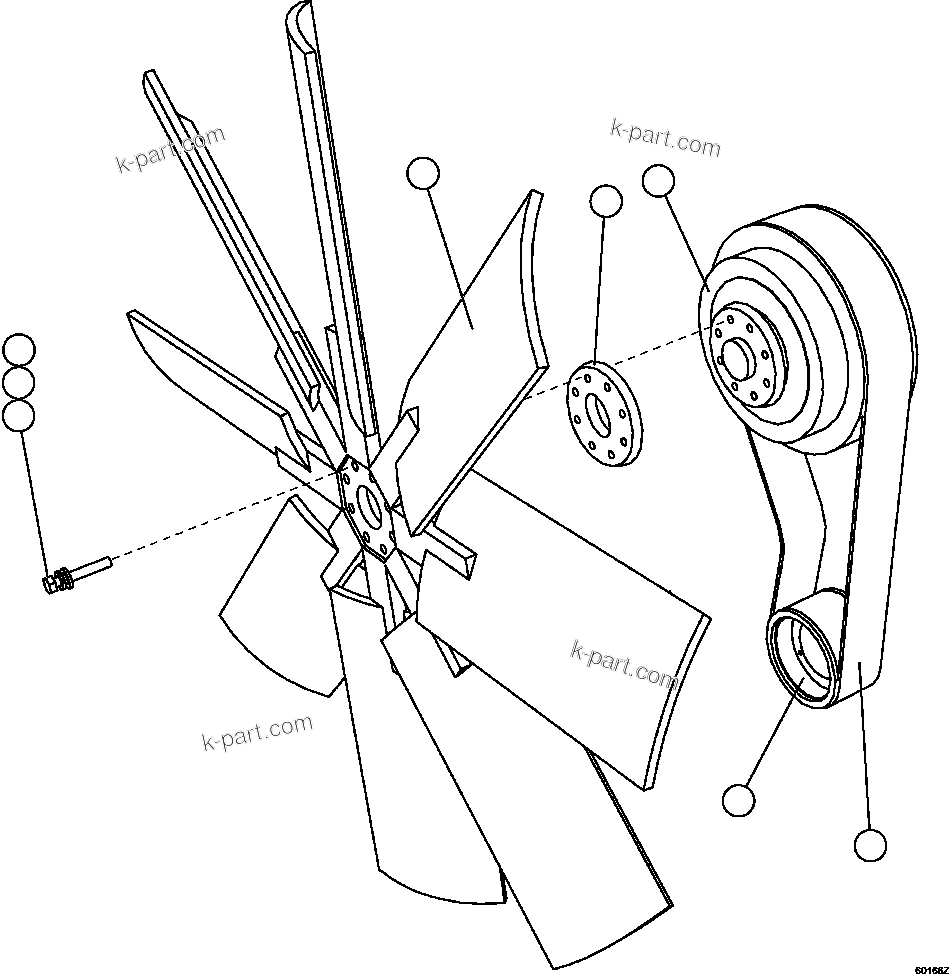 k-part.com
k-part.com
k-part.com
k-part.com
60168Z