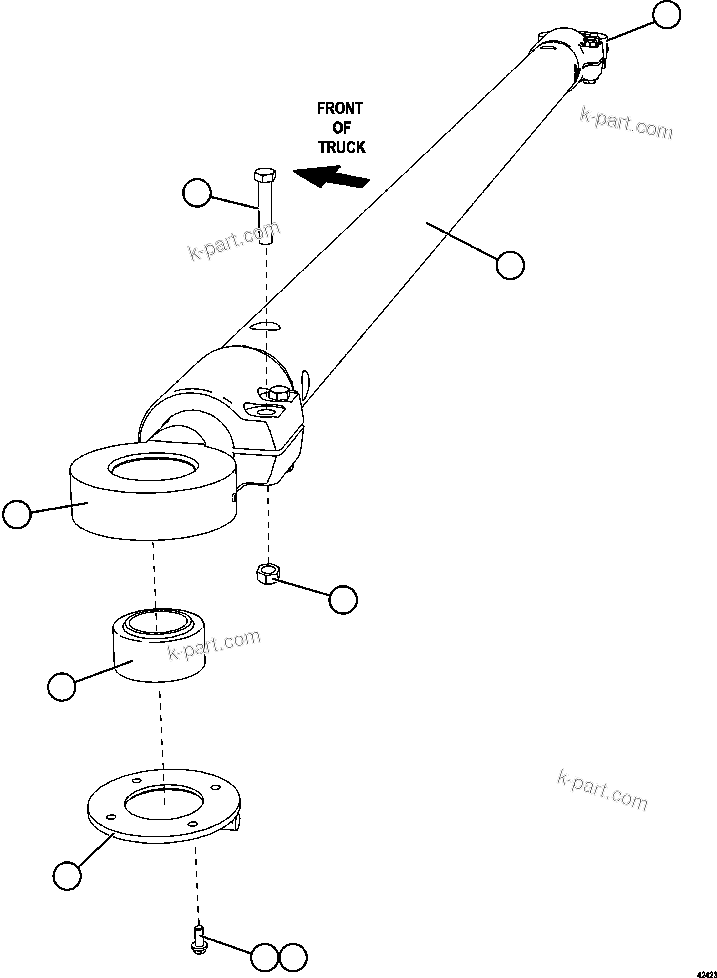 FRONT
OF
TRUCK

k-part.com

k-part.com

k-part.com

k-part.com

42423