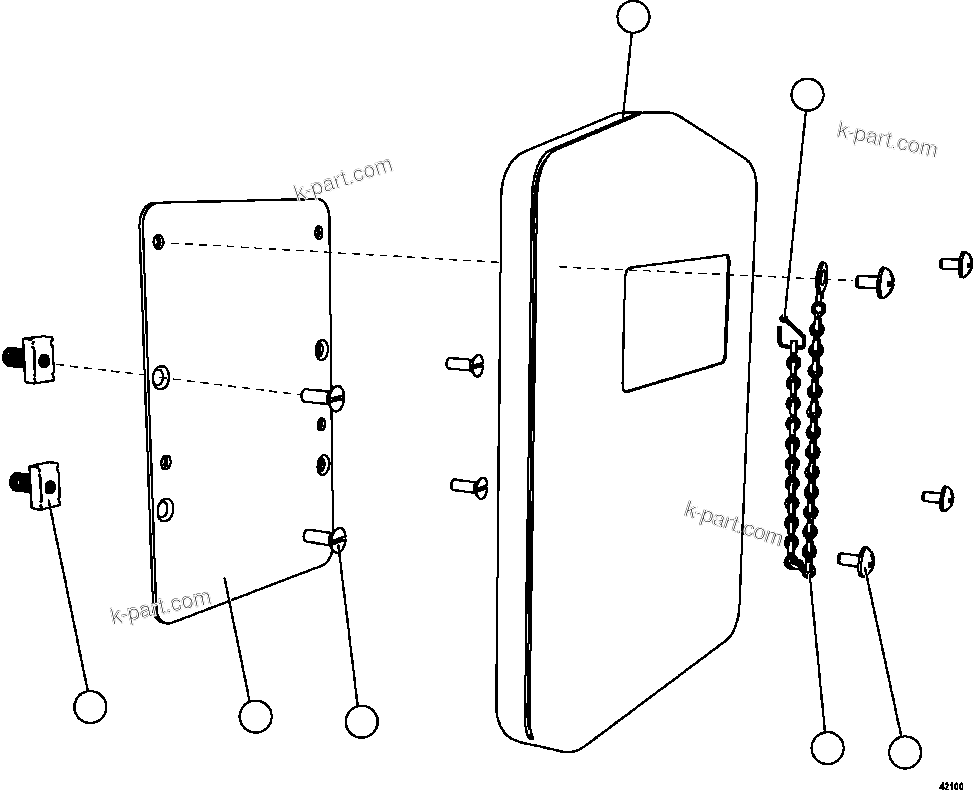 k-part.com

k-part.com

k-part.com

k-part.com

42100