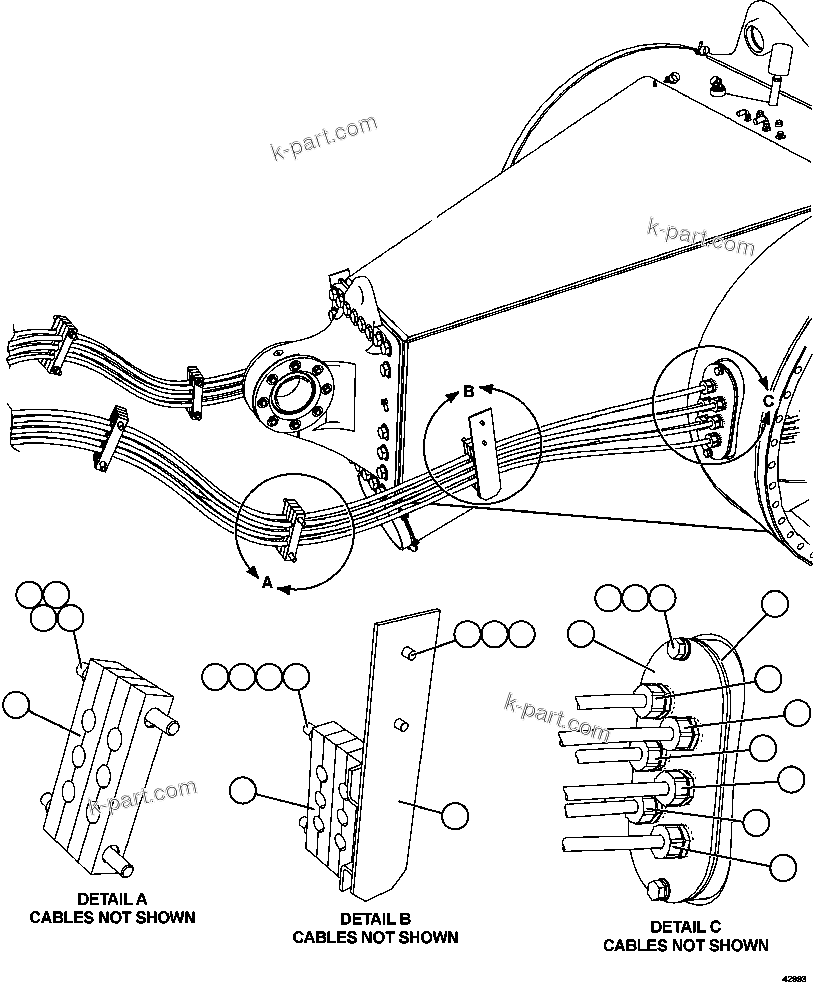 k-part.com

k-part.com

B

C

A

k-part.com

k-part.com

DETAIL A
CABLES NOT SHOWN

DETAIL B
CABLES NOT SHOWN

DETAIL C
CABLES NOT SHOWN

42893