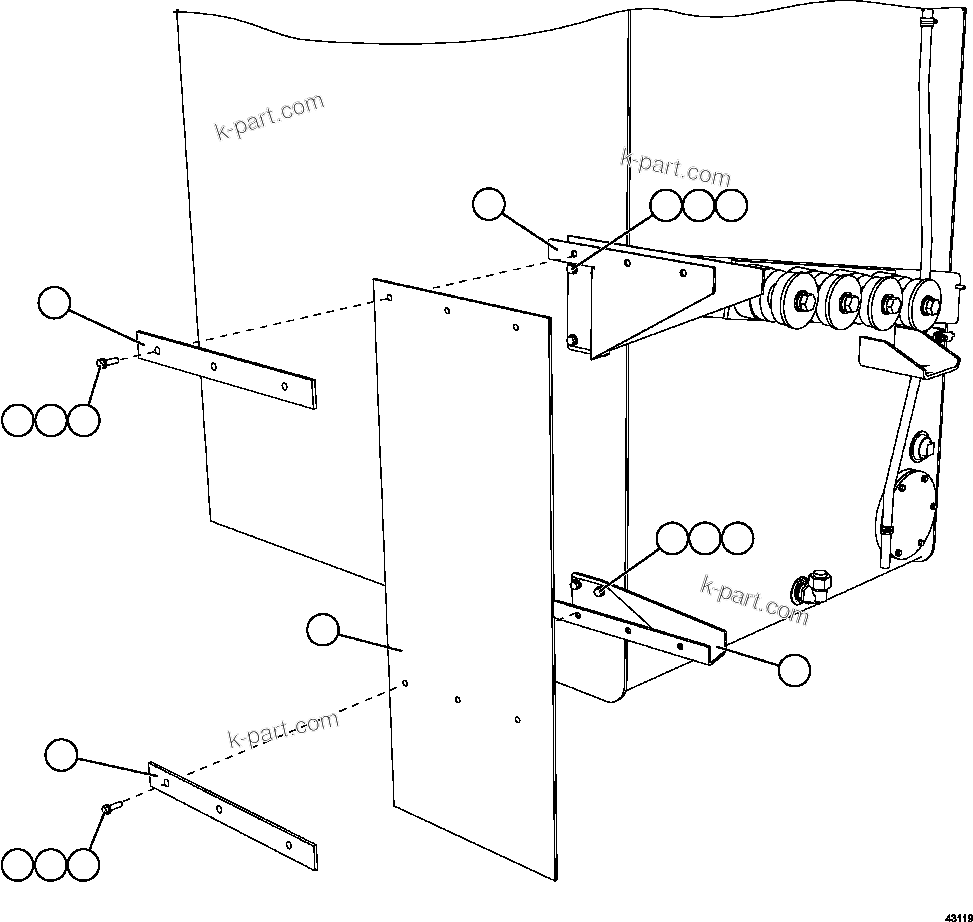 k-part.com
k-part.com
k-part.com
k-part.com
43119