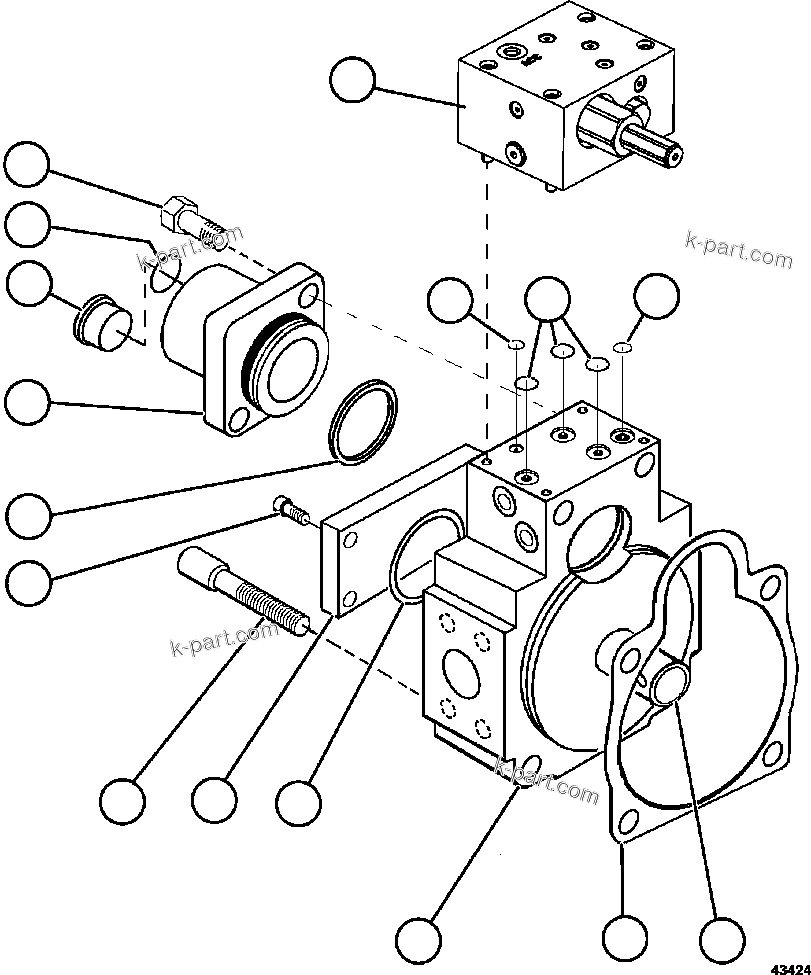 k-part.com
k-part.com
k-part.com
k-part.com
43424