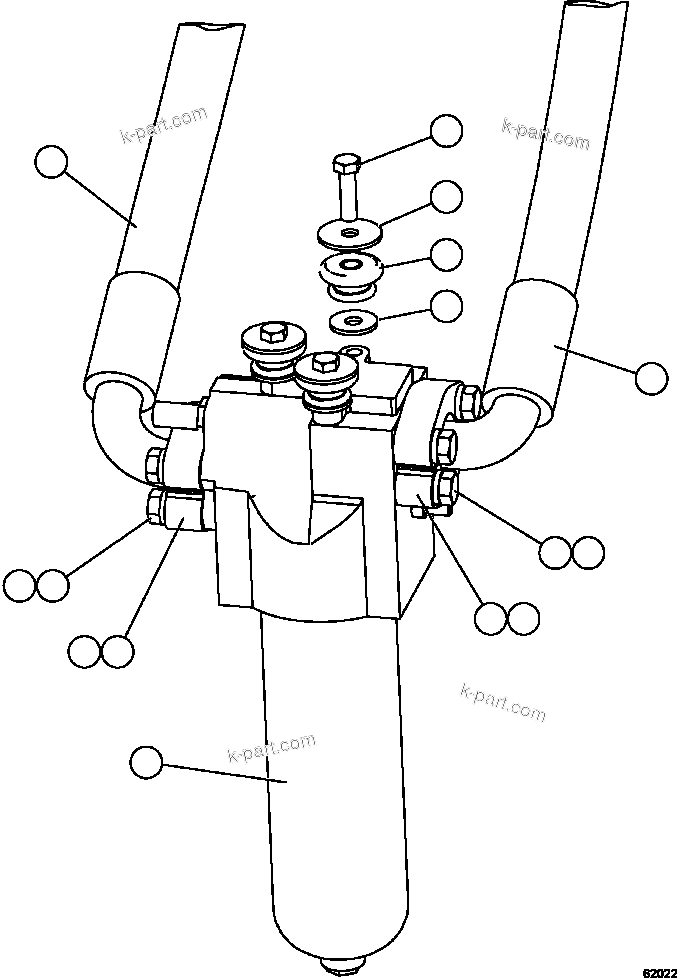 k-part.com
k-part.com
k-part.com
k-part.com
62022