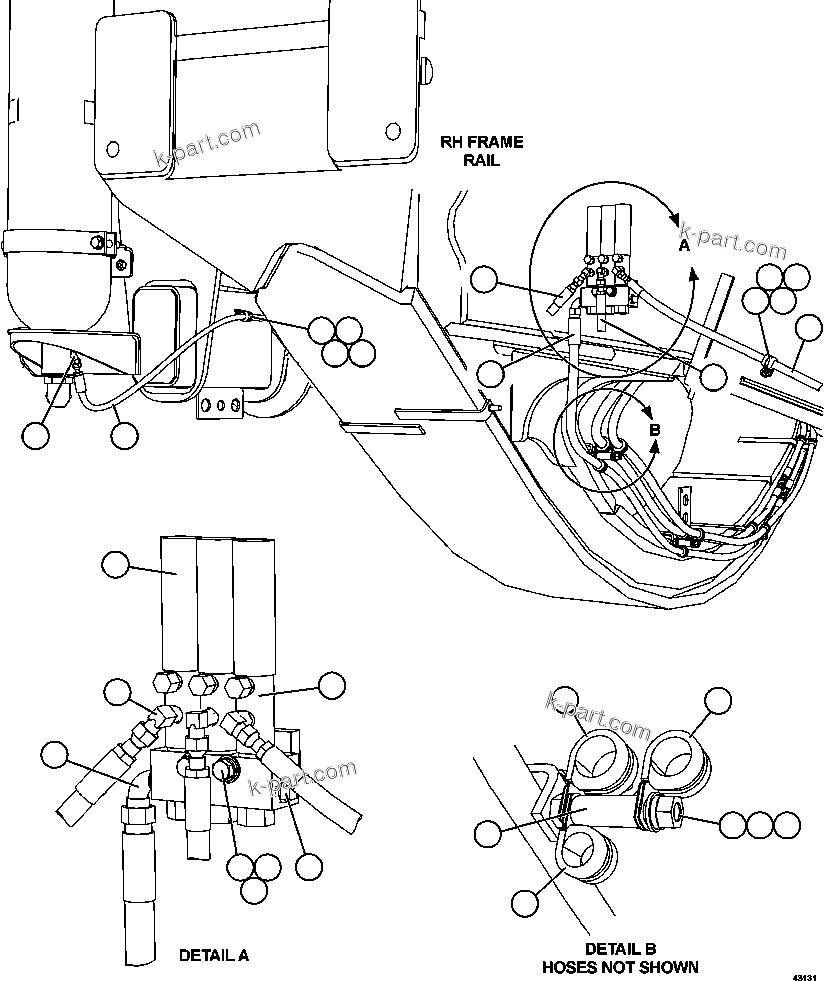 k-part.com

RH FRAME RAIL

k-part.com

A

B

k-part.com

k-part.com

DETAIL A

DETAIL B HOSES NOT SHOWN

43131