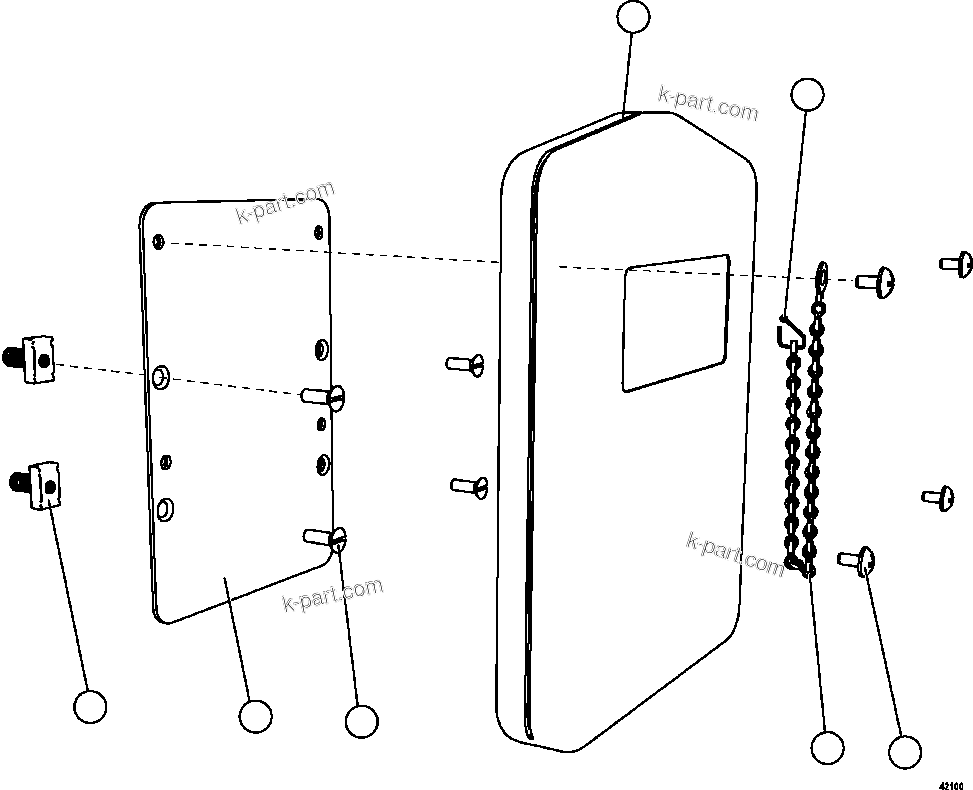 k-part.com

k-part.com

k-part.com

k-part.com

42100