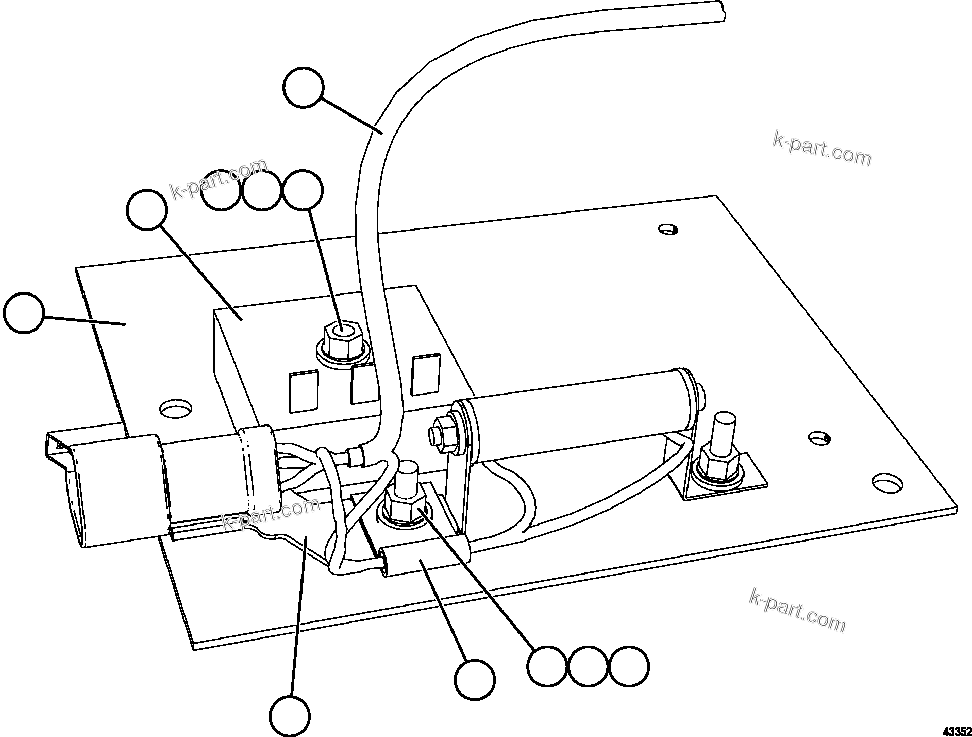 k-part.com

k-part.com

k-part.com

k-part.com

43352