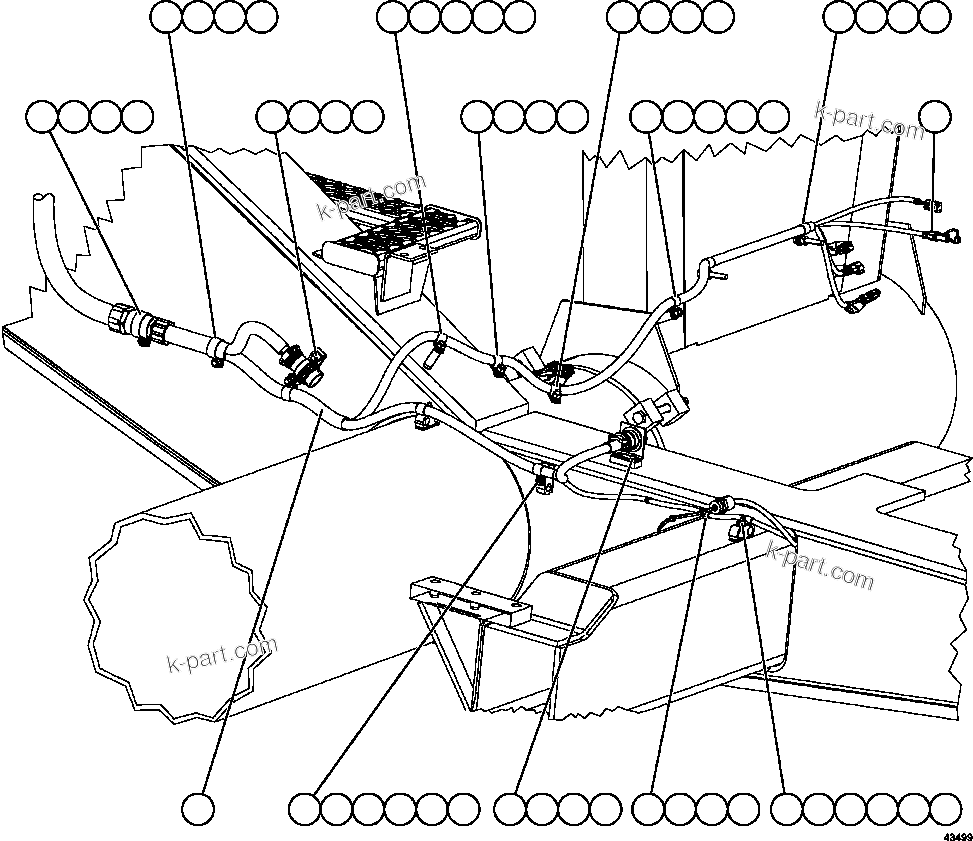 k-part.com
k-part.com
k-part.com
k-part.com
43499