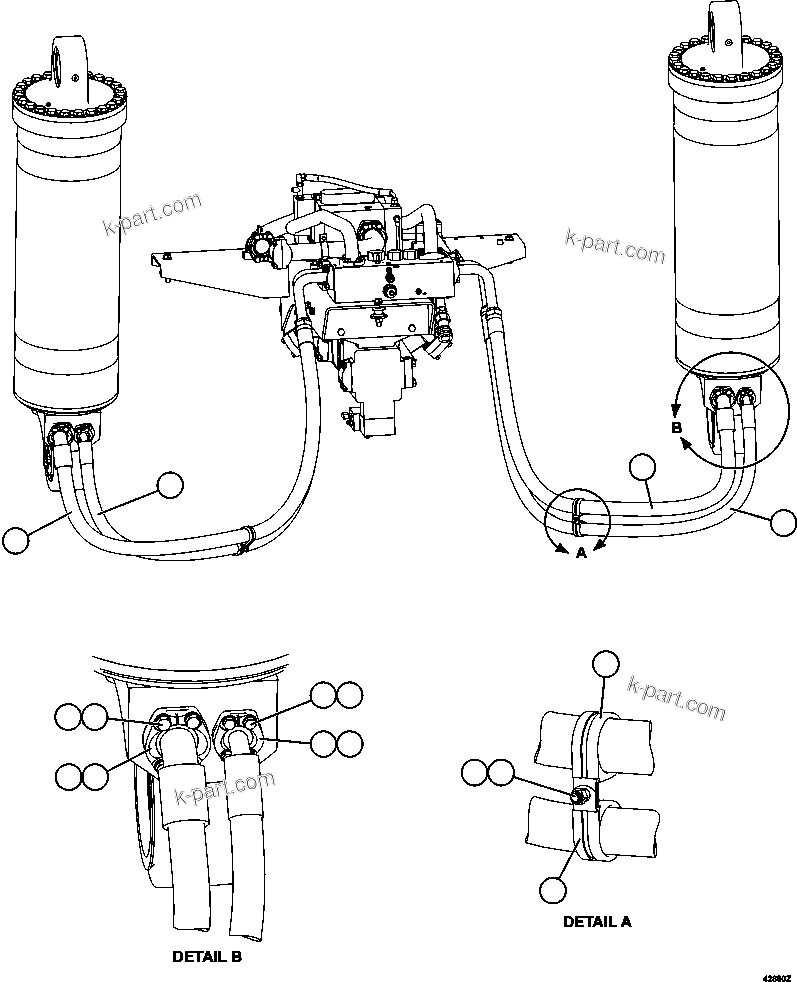 k-part.com
k-part.com
B
A
k-part.com
k-part.com
DETAIL B
DETAIL A
428802