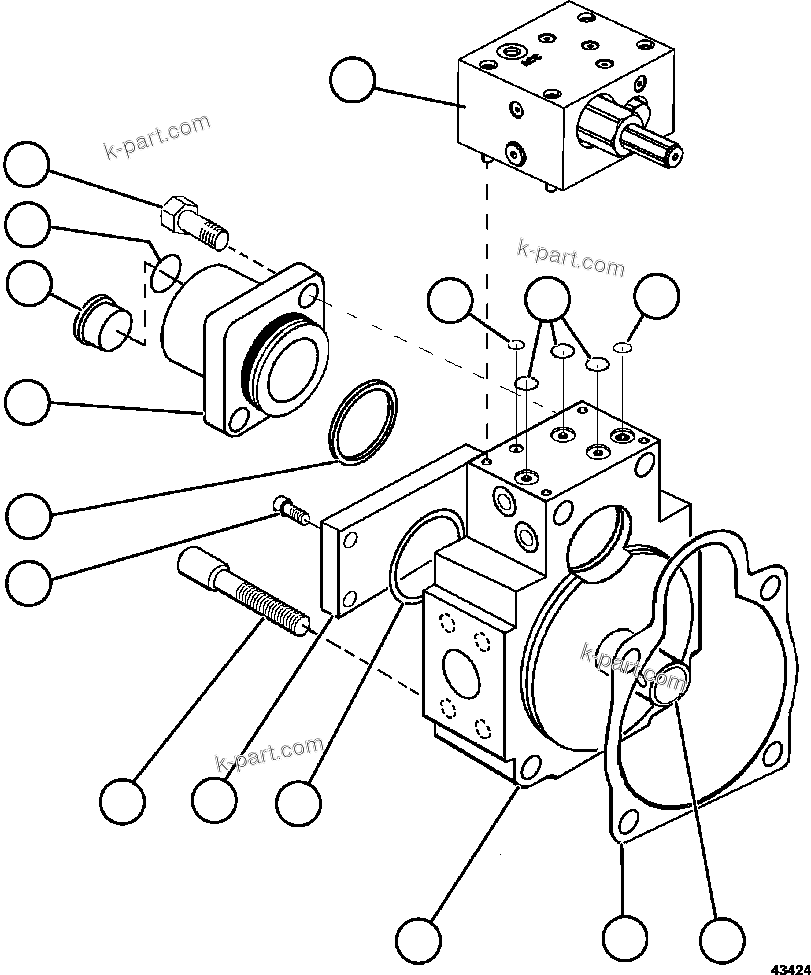 k-part.com
k-part.com
k-part.com
k-part.com
43424