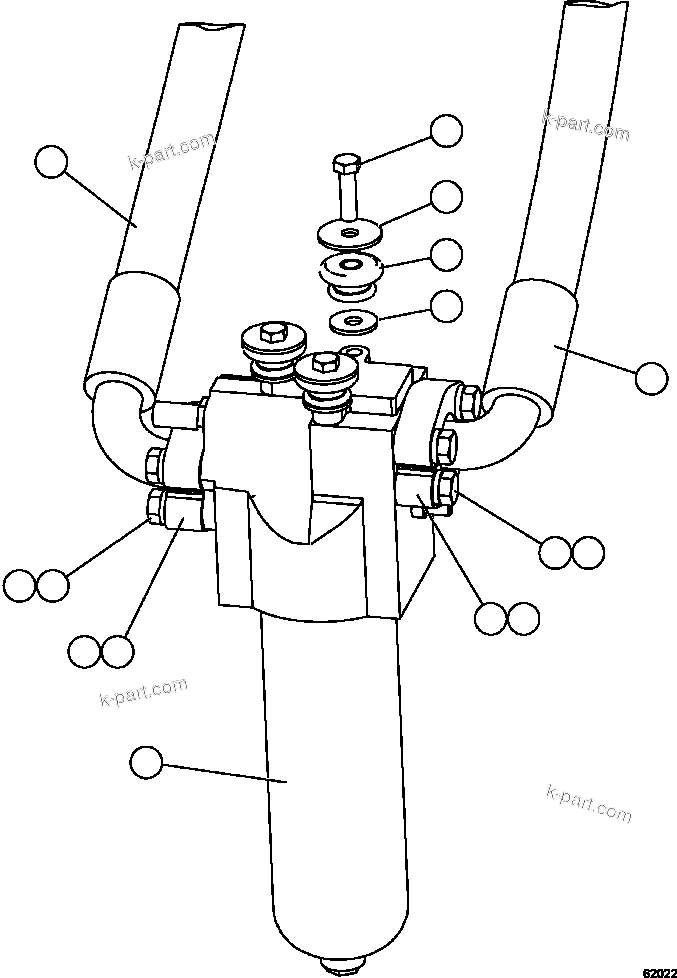 k-part.com

k-part.com

k-part.com

k-part.com

62022