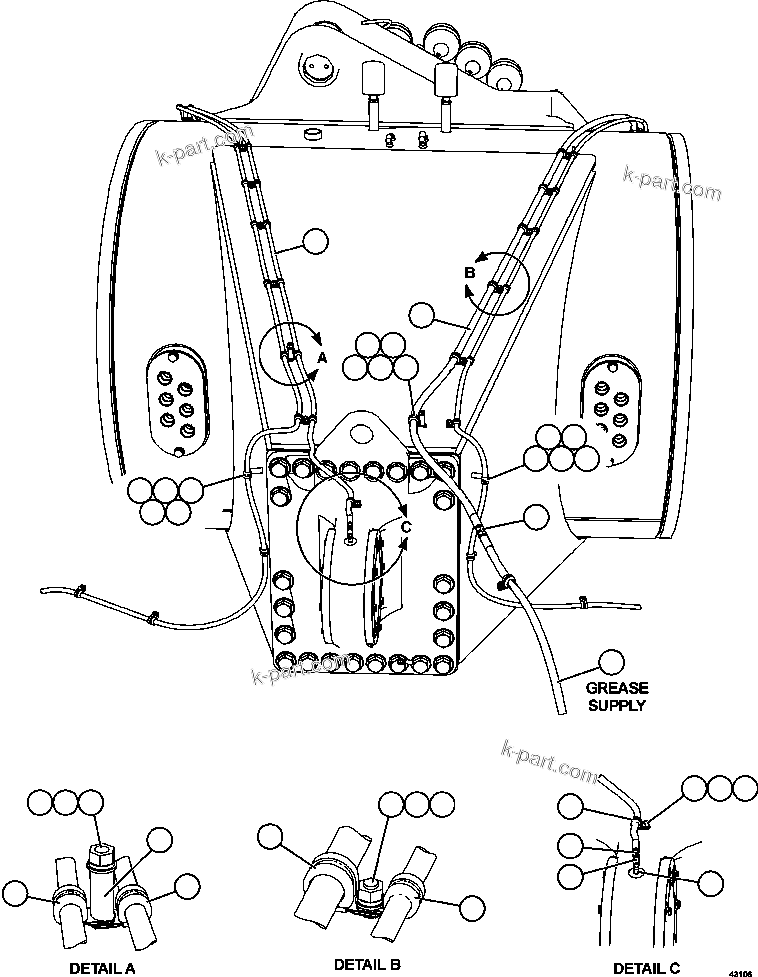 k-part.com

k-part.com

B

A

C

k-part.com

GREASE SUPPLY

k-part.com

DETAIL A

DETAIL B

DETAIL C

43106